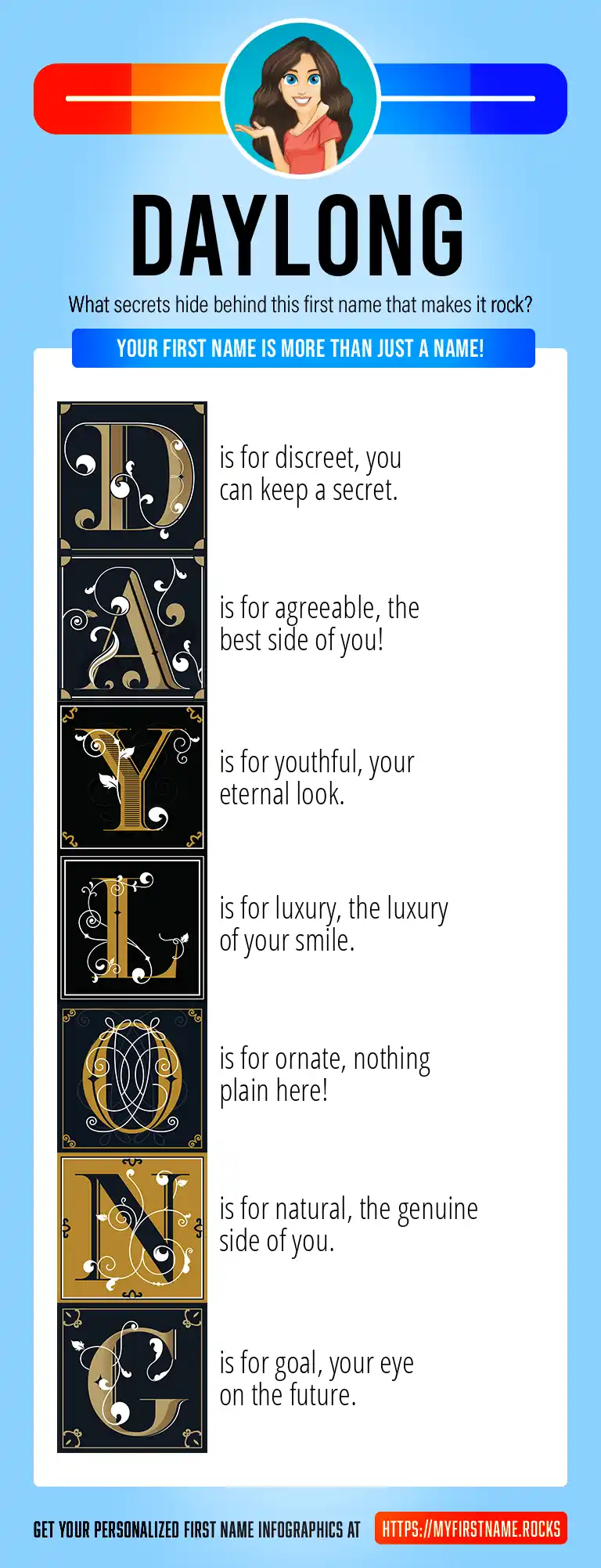 DAYLONG

What secrets hide behind this first name that makes it rock?

YOUR FIRST NAME IS MORE THAN JUST A NAME!

D is for discreet, you can keep a secret.

A is for agreeable, the best side of you!

Y is for youthful, your eternal look.

L is for luxury, the luxury of your smile.

O is for ornate, nothing plain here!

N is for natural, the genuine side of you.

G is for goal, your eye on the future.

GET YOUR PERSONALIZED FIRST NAME INFOGRAPHICS AT HTTPS://MYFIRSTNAME.ROCKS