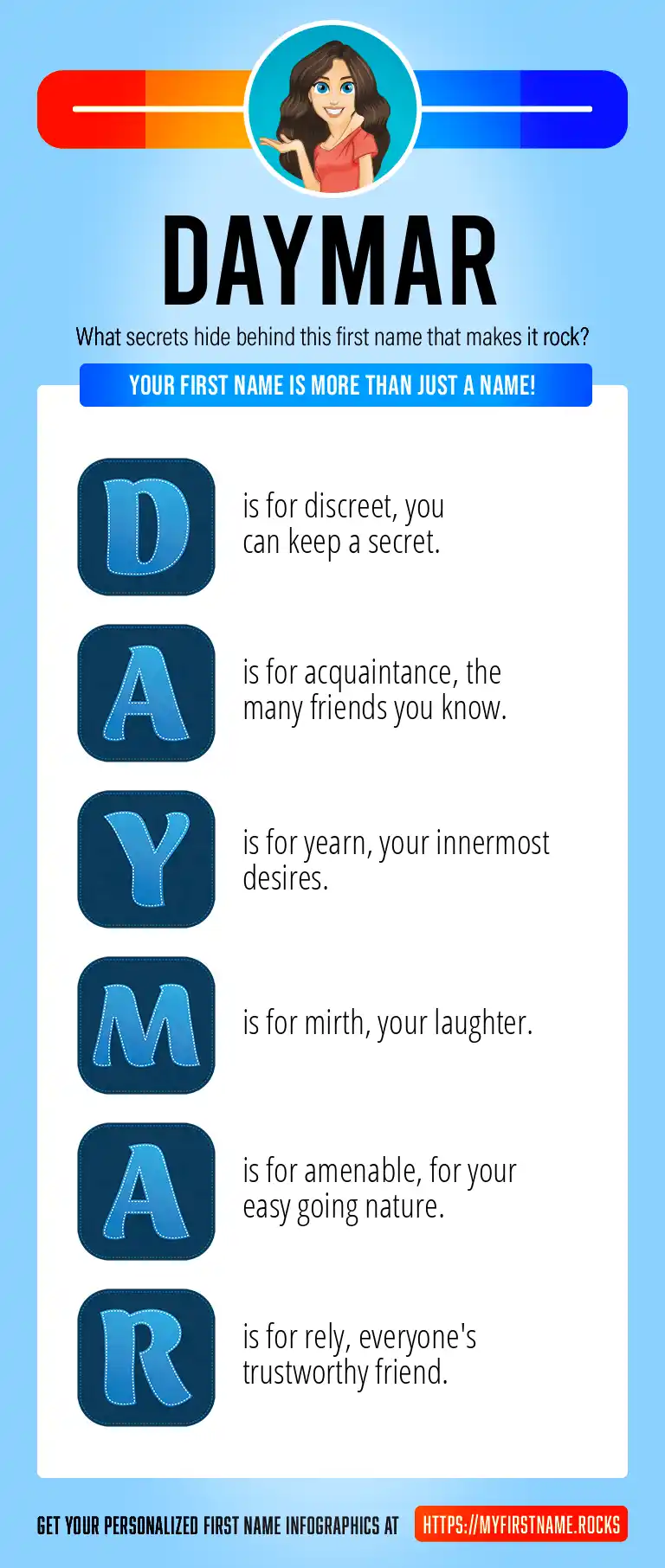 DAYMAR

What secrets hide behind this first name that makes it rock?

YOUR FIRST NAME IS MORE THAN JUST A NAME!

D is for discreet, you can keep a secret.

A is for acquaintance, the many friends you know.

Y is for yearn, your innermost desires.

M is for mirth, your laughter.

A is for amenable, for your easy going nature.

R is for rely, everyone's trustworthy friend.

GET YOUR PERSONALIZED FIRST NAME INFOGRAPHICS AT HTTPS://MYFIRSTNAME.ROCKS