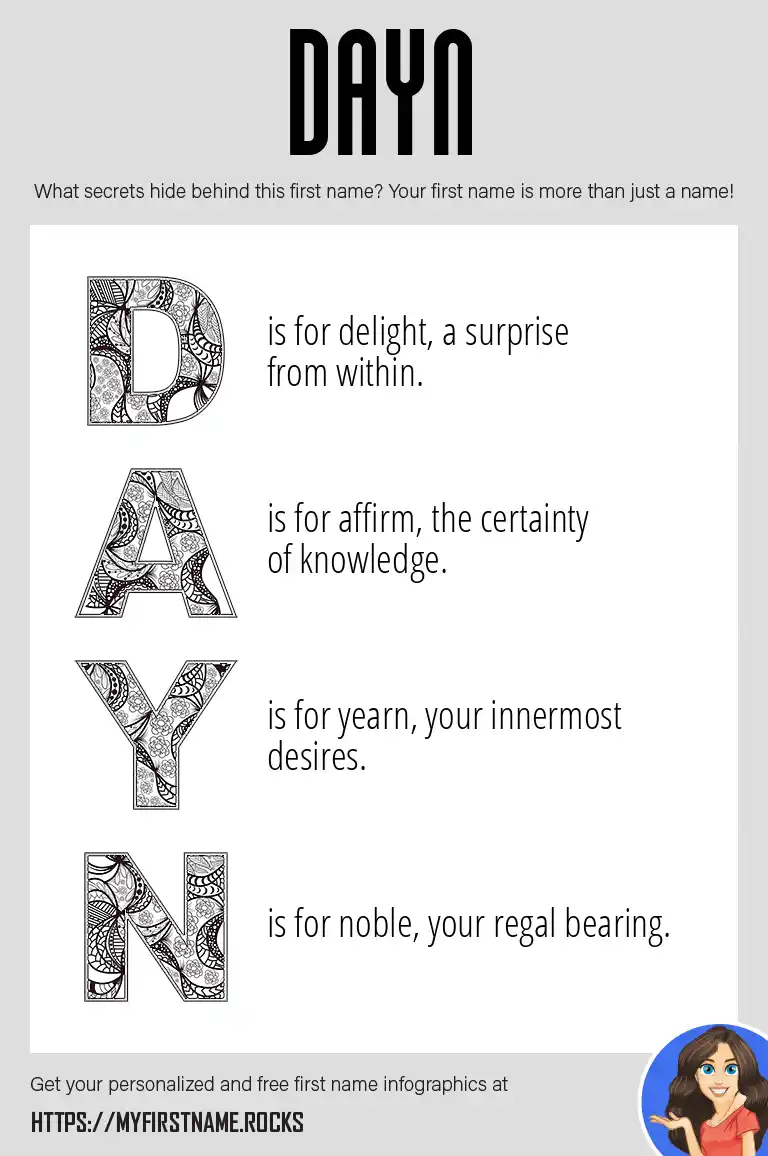 DAYN

What secrets hide behind this first name? Your first name is more than just a name!

D is for delight, a surprise from within.

A is for affirm, the certainty of knowledge.

Y is for yearn, your innermost desires.

N is for noble, your regal bearing.

Get your personalized and free first name infographics at

HTTPS://MYFIRSTNAME.ROCKS