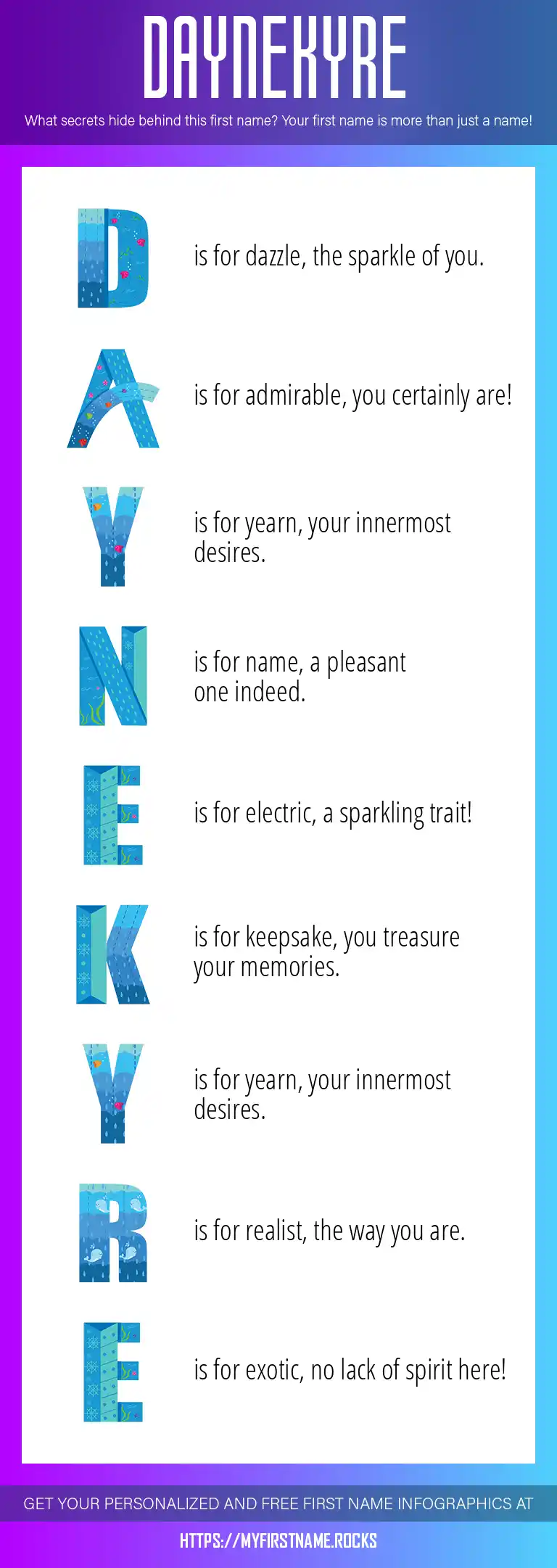 DAYNEKYRE

What secrets hide behind this first name? Your first name is more than just a name!

D is for dazzle, the sparkle of you.

A is for admirable, you certainly are!

Y is for yearn, your innermost desires.

N is for name, a pleasant one indeed.

E is for electric, a sparkling trait!

K is for keepsake, you treasure your memories.

Y is for yearn, your innermost desires.

R is for realist, the way you are.

E is for exotic, no lack of spirit here!

GET YOUR PERSONALIZED AND FREE FIRST NAME INFOGRAPHICS AT

HTTPS://MYFIRSTNAME.ROCKS