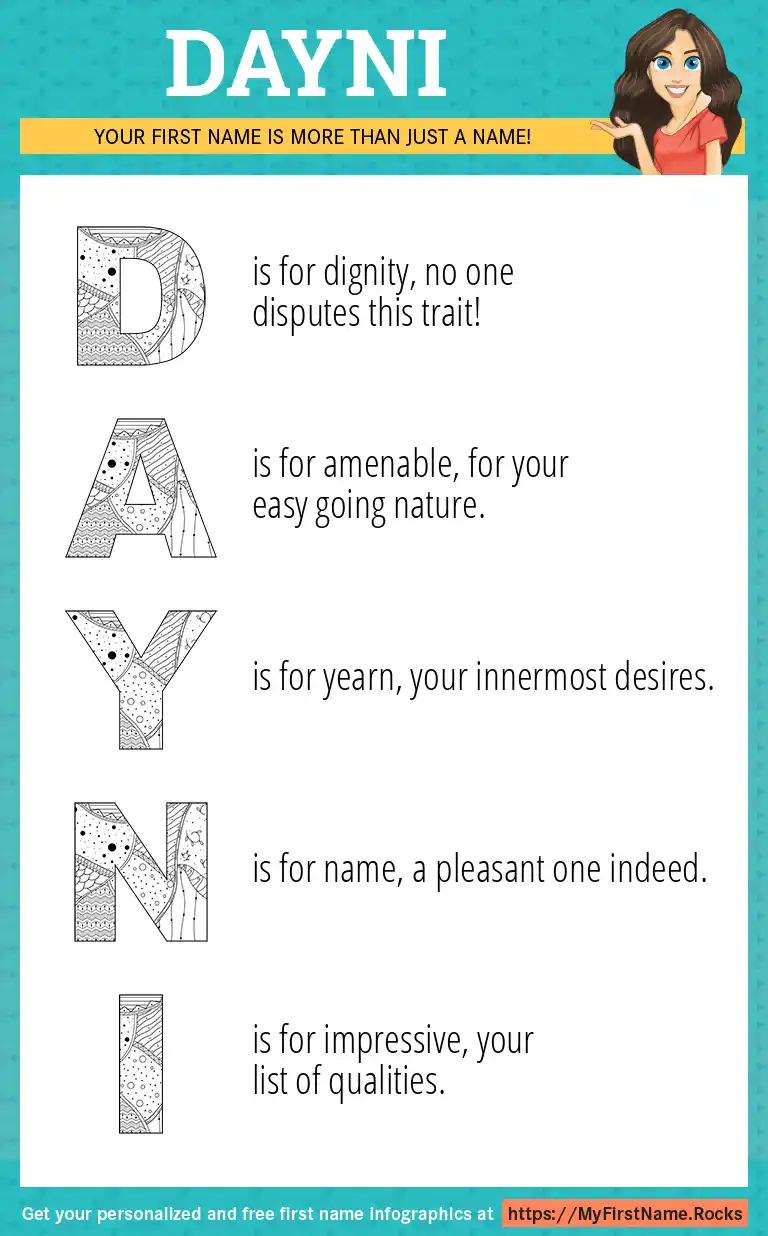 DAYNI

YOUR FIRST NAME IS MORE THAN JUST A NAME!

D is for dignity, no one disputes this trait!

A is for amenable, for your easy going nature.

Y is for yearn, your innermost desires.

N is for name, a pleasant one indeed.

I is for impressive, your list of qualities.

Get your personalized and free first name infographics at https://MyFirstName.Rocks