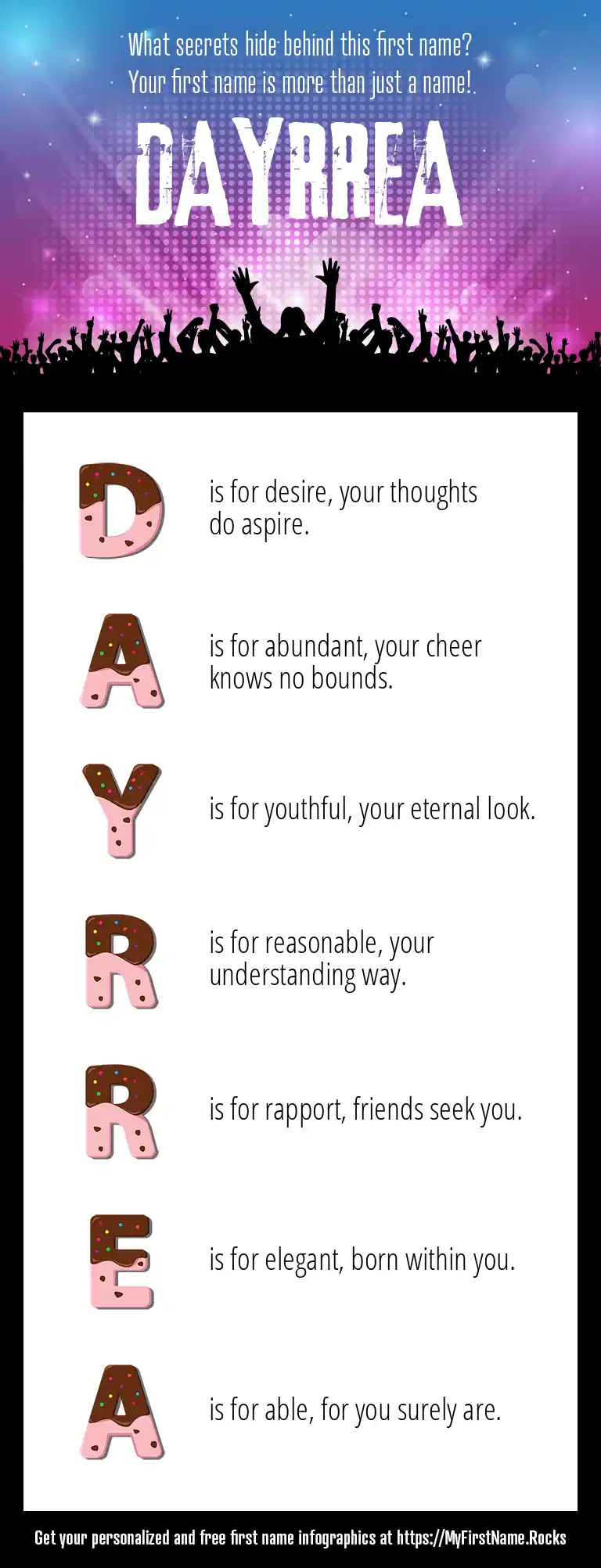 What secrets hide behind this first name?
Your first name is more than just a name!

DAYRREA

D is for desire, your thoughts do aspire.

A is for abundant, your cheer knows no bounds.

Y is for youthful, your eternal look.

R is for reasonable, your understanding way.

R is for rapport, friends seek you.

E is for elegant, born within you.

A is for able, for you surely are.

Get your personalized and free first name infographics at https://MyFirstName.Rocks