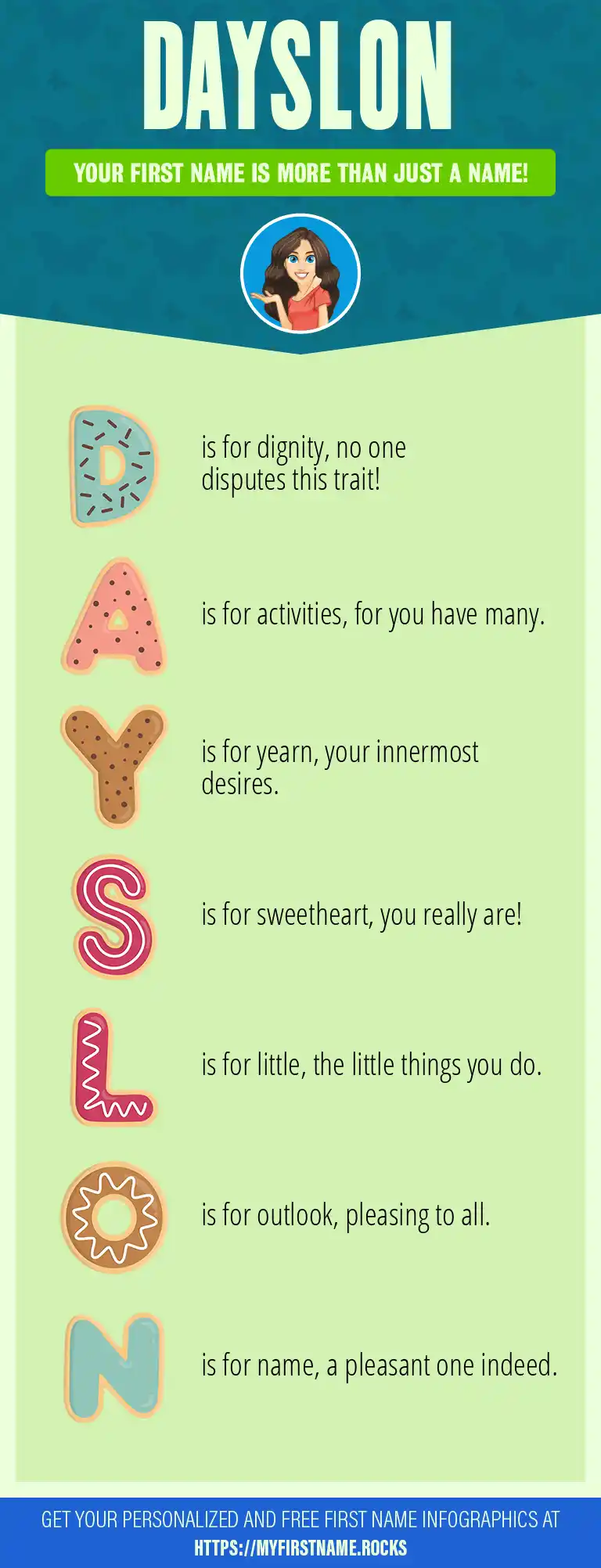 DAYSLON

YOUR FIRST NAME IS MORE THAN JUST A NAME!

D is for dignity, no one disputes this trait!

A is for activities, for you have many.

Y is for yearn, your innermost desires.

S is for sweetheart, you really are!

L is for little, the little things you do.

O is for outlook, pleasing to all.

N is for name, a pleasant one indeed.

GET YOUR PERSONALIZED AND FREE FIRST NAME INFOGRAPHICS AT
HTTPS://MYFIRSTNAME.ROCKS