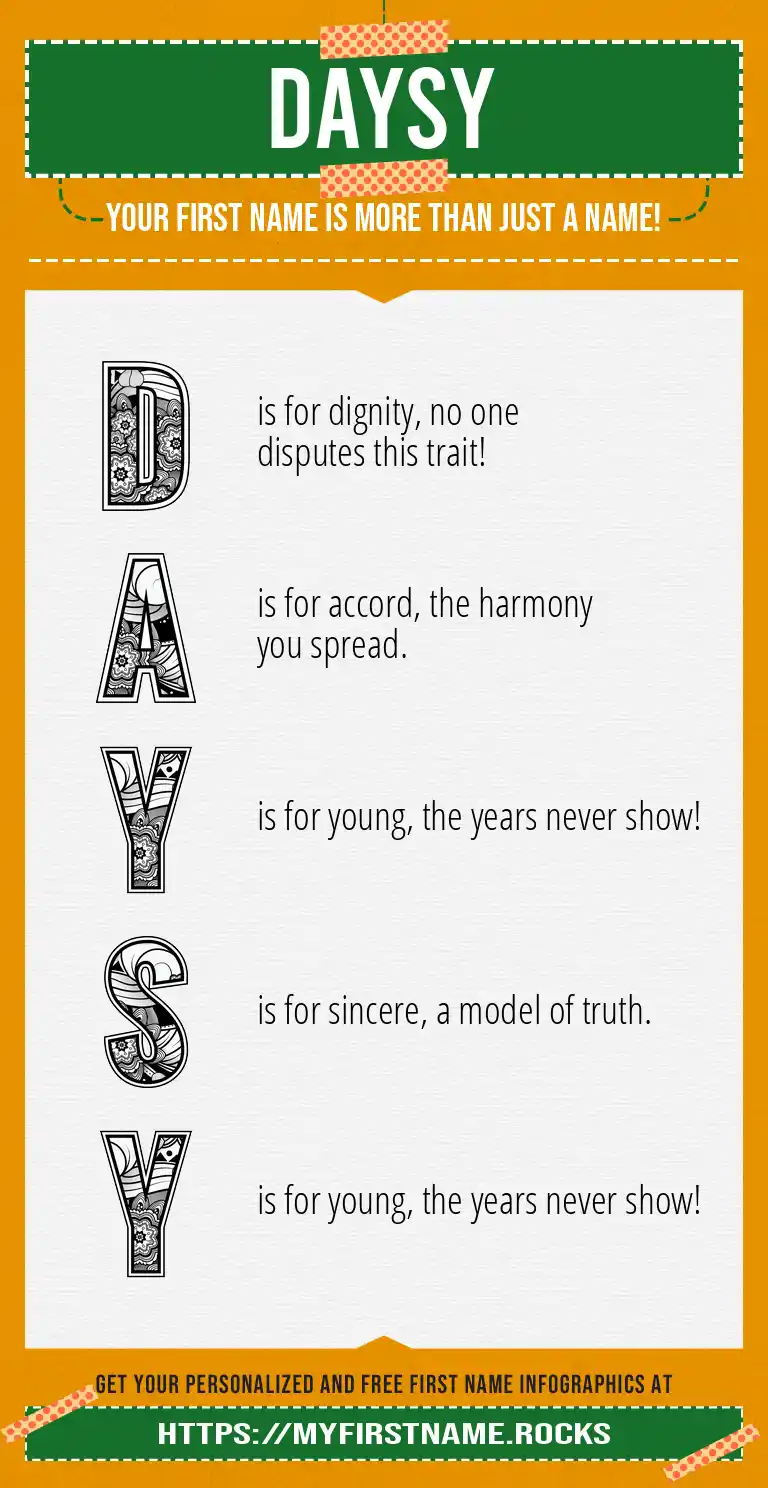 DAYSY

YOUR FIRST NAME IS MORE THAN JUST A NAME!

D is for dignity, no one disputes this trait!

A is for accord, the harmony you spread.

Y is for young, the years never show!

S is for sincere, a model of truth.

Y is for young, the years never show!

GET YOUR PERSONALIZED AND FREE FIRST NAME INFOGRAPHICS AT

HTTPS://MYFIRSTNAME.ROCKS