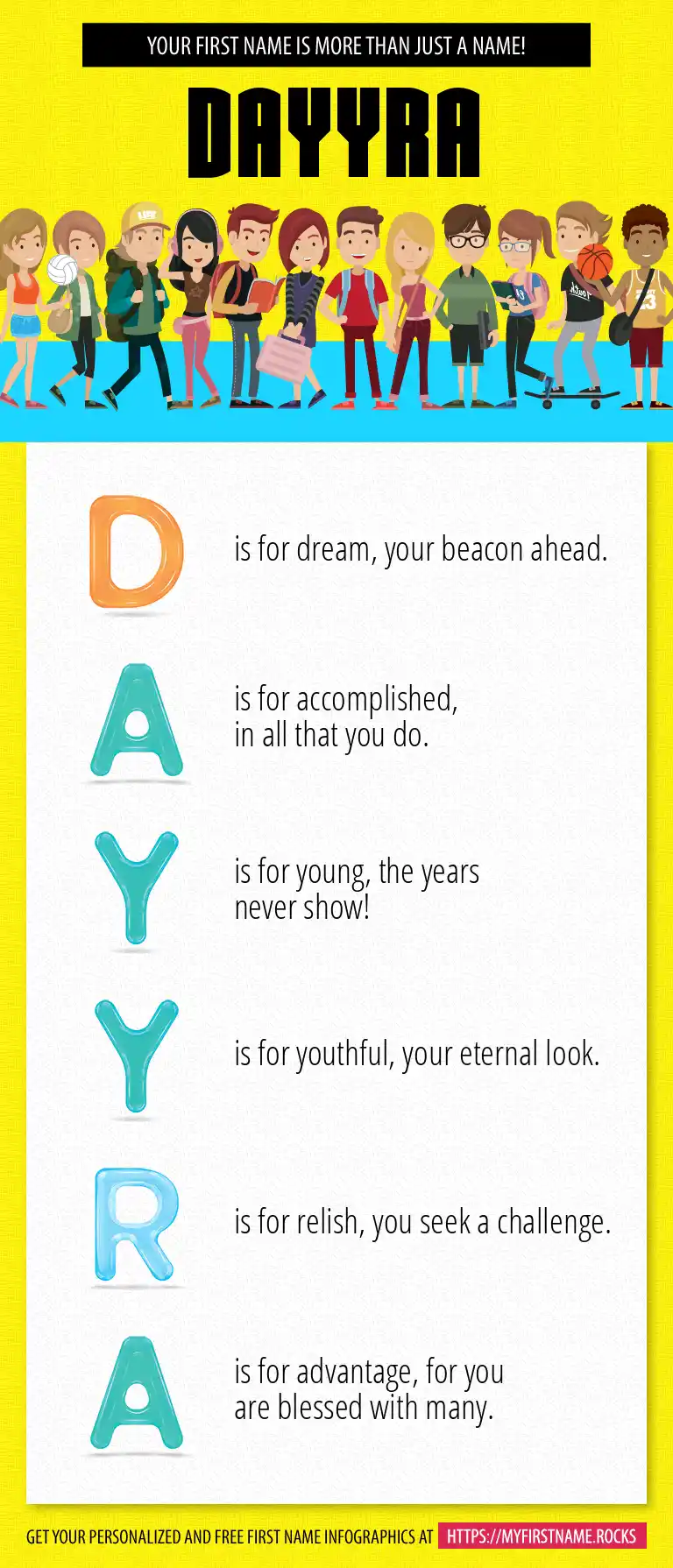 YOUR FIRST NAME IS MORE THAN JUST A NAME!

DAYYRA

D is for dream, your beacon ahead.

A is for accomplished, in all that you do.

Y is for young, the years never show!

Y is for youthful, your eternal look.

R is for relish, you seek a challenge.

A is for advantage, for you are blessed with many.

GET YOUR PERSONALIZED AND FREE FIRST NAME INFOGRAPHICS AT HTTPS://MYFIRSTNAME.ROCKS