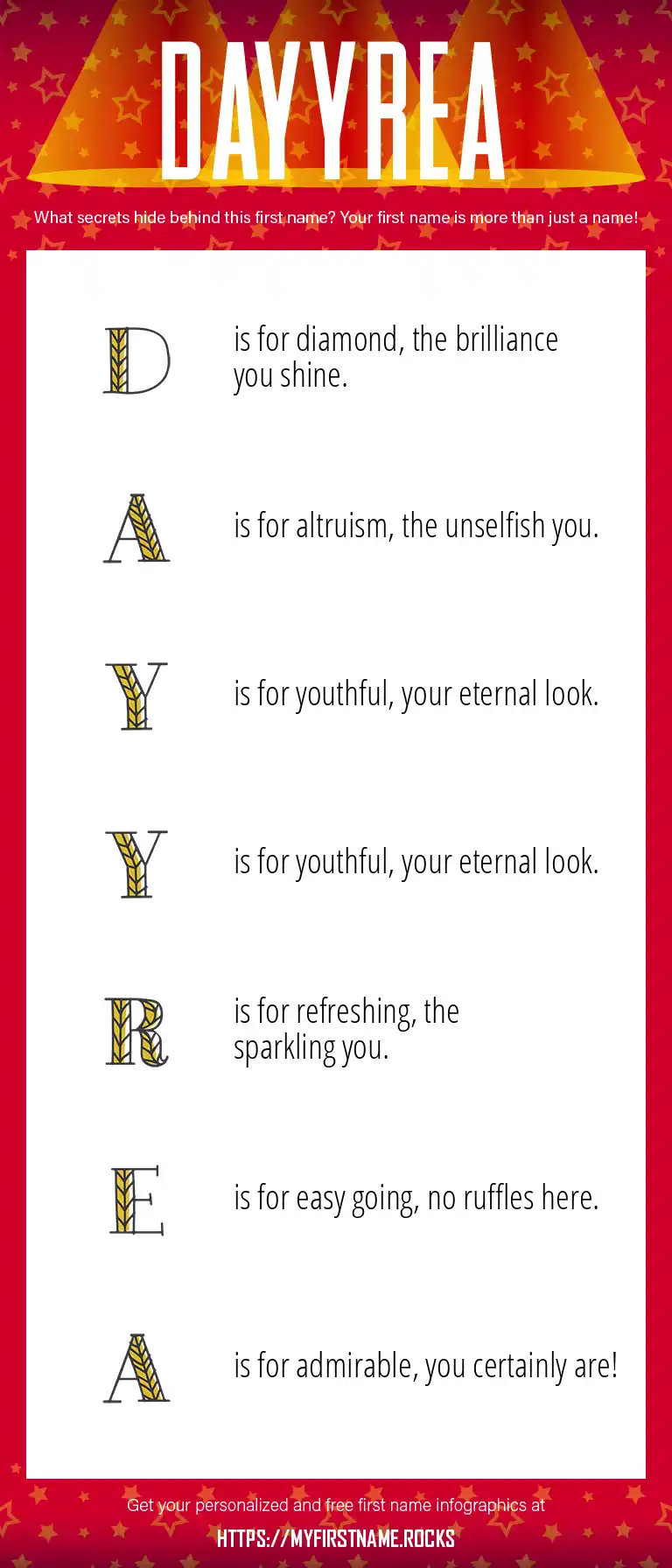 DAYYREA

What secrets hide behind this first name? Your first name is more than just a name!

D is for diamond, the brilliance you shine.

A is for altruism, the unselfish you.

Y is for youthful, your eternal look.

Y is for youthful, your eternal look.

R is for refreshing, the sparkling you.

E is for easy going, no ruffles here.

A is for admirable, you certainly are!

Get your personalized and free first name infographics at

HTTPS://MYFIRSTNAME.ROCKS