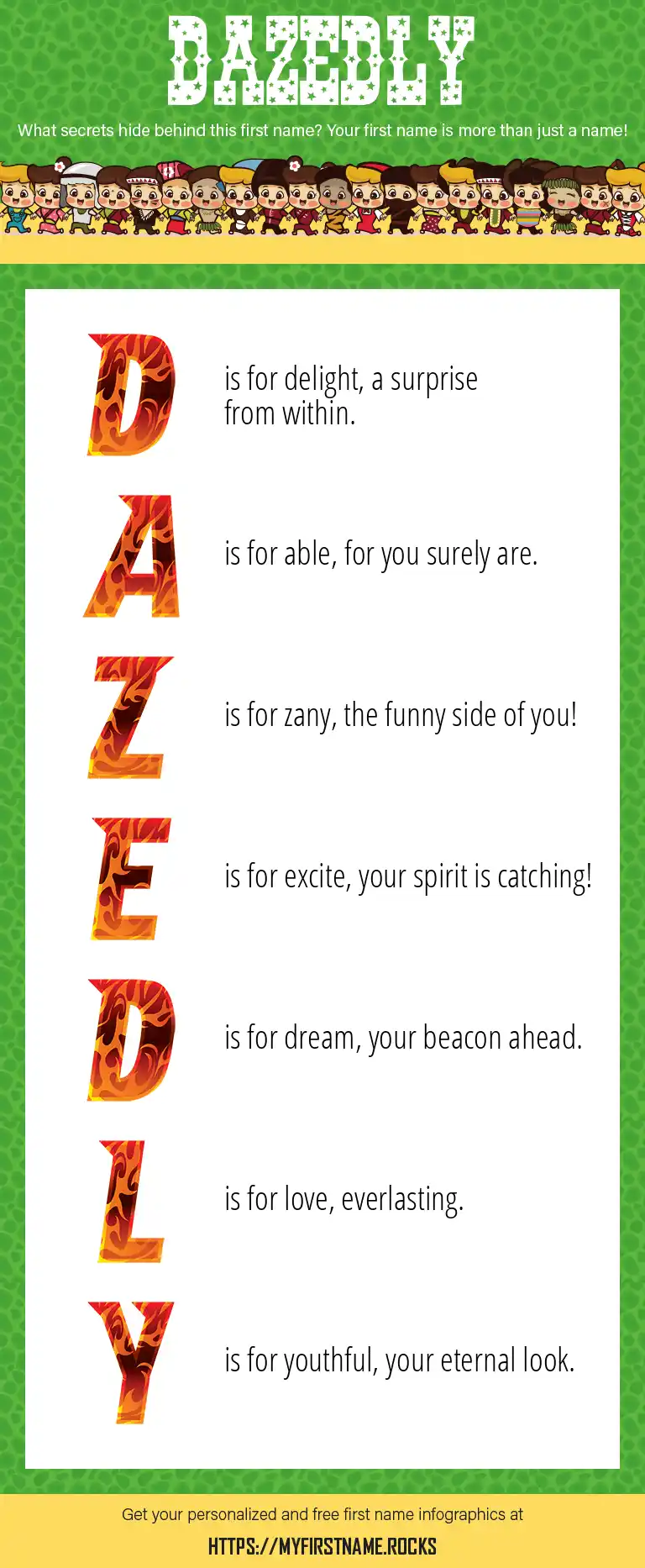 DAZEDLY

What secrets hide behind this first name? Your first name is more than just a name!

D is for delight, a surprise from within.

A is for able, for you surely are.

Z is for zany, the funny side of you!

E is for excite, your spirit is catching!

D is for dream, your beacon ahead.

L is for love, everlasting.

Y is for youthful, your eternal look.

Get your personalized and free first name infographics at

HTTPS://MYFIRSTNAME.ROCKS