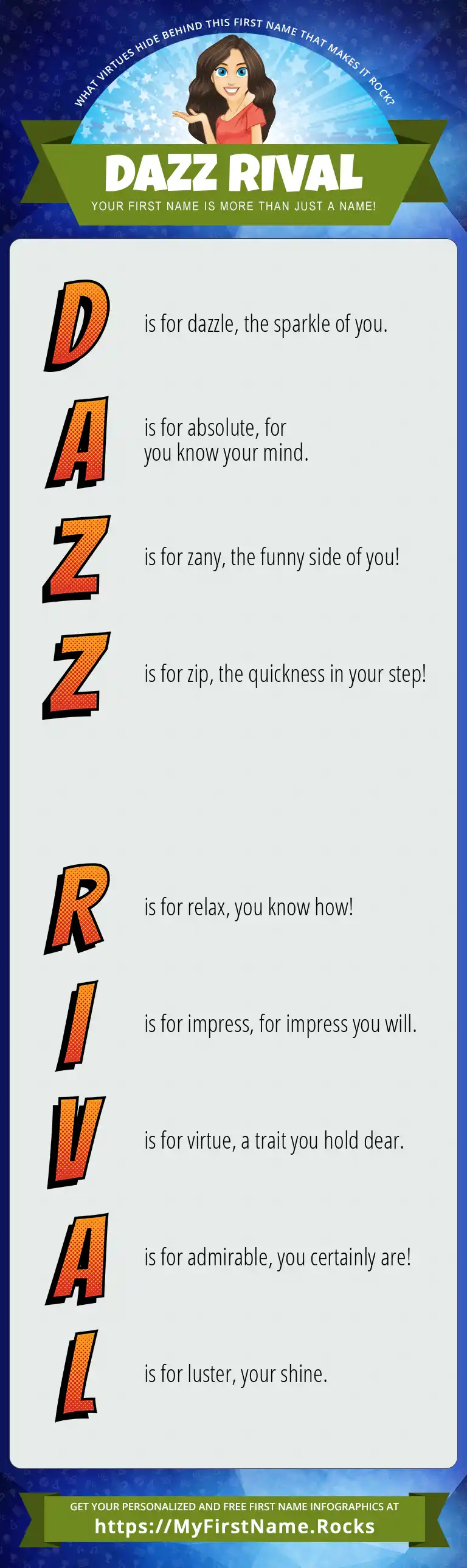 WHAT VIRTUES HIDE BEHIND THIS FIRST NAME THAT MAKES IT ROCK?

DAZZ RIVAL

YOUR FIRST NAME IS MORE THAN JUST A NAME!

D is for dazzle, the sparkle of you.

A is for absolute, for you know your mind.

Z is for zany, the funny side of you!

Z is for zip, the quickness in your step!

R is for relax, you know how!

I is for impress, for impress you will.

V is for virtue, a trait you hold dear.

A is for admirable, you certainly are!

L is for luster, your shine.

GET YOUR PERSONALIZED AND FREE FIRST NAME INFOGRAPHICS AT

https://MyFirstName.Rocks