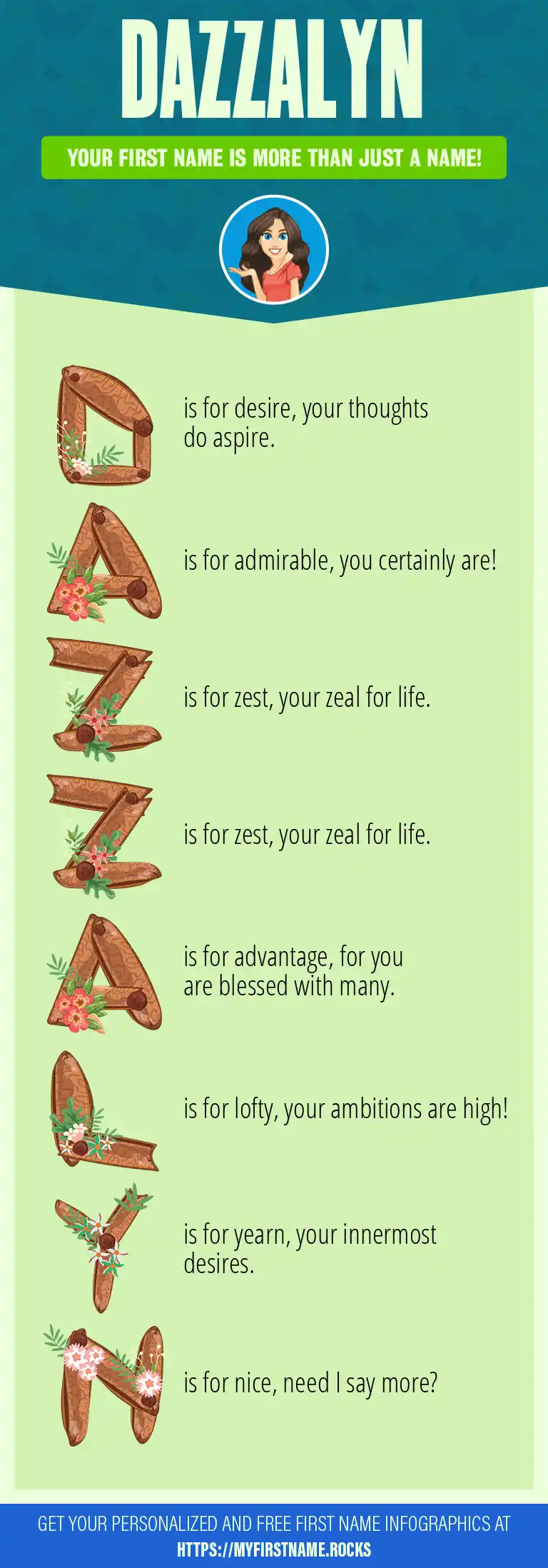 DAZZALYN

YOUR FIRST NAME IS MORE THAN JUST A NAME!

D is for desire, your thoughts do aspire.

A is for admirable, you certainly are!

Z is for zest, your zeal for life.

Z is for zest, your zeal for life.

A is for advantage, for you are blessed with many.

L is for lofty, your ambitions are high!

Y is for yearn, your innermost desires.

N is for nice, need I say more?

GET YOUR PERSONALIZED AND FREE FIRST NAME INFOGRAPHICS AT HTTPS://MYFIRSTNAME.ROCKS