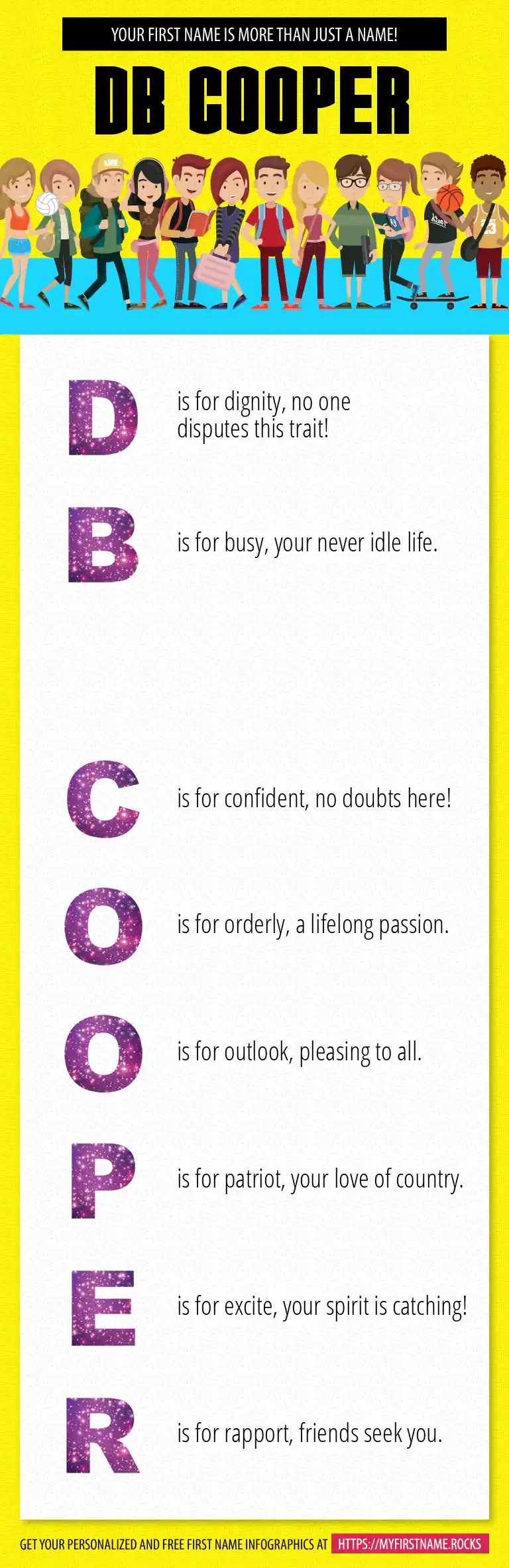 YOUR FIRST NAME IS MORE THAN JUST A NAME!

DB COOPER

D is for dignity, no one disputes this trait!

B is for busy, your never idle life.

C is for confident, no doubts here!

O is for orderly, a lifelong passion.

O is for outlook, pleasing to all.

P is for patriot, your love of country.

E is for excite, your spirit is catching!

R is for rapport, friends seek you.

GET YOUR PERSONALIZED AND FREE FIRST NAME INFOGRAPHICS AT HTTPS://MYFIRSTNAME.ROCKS