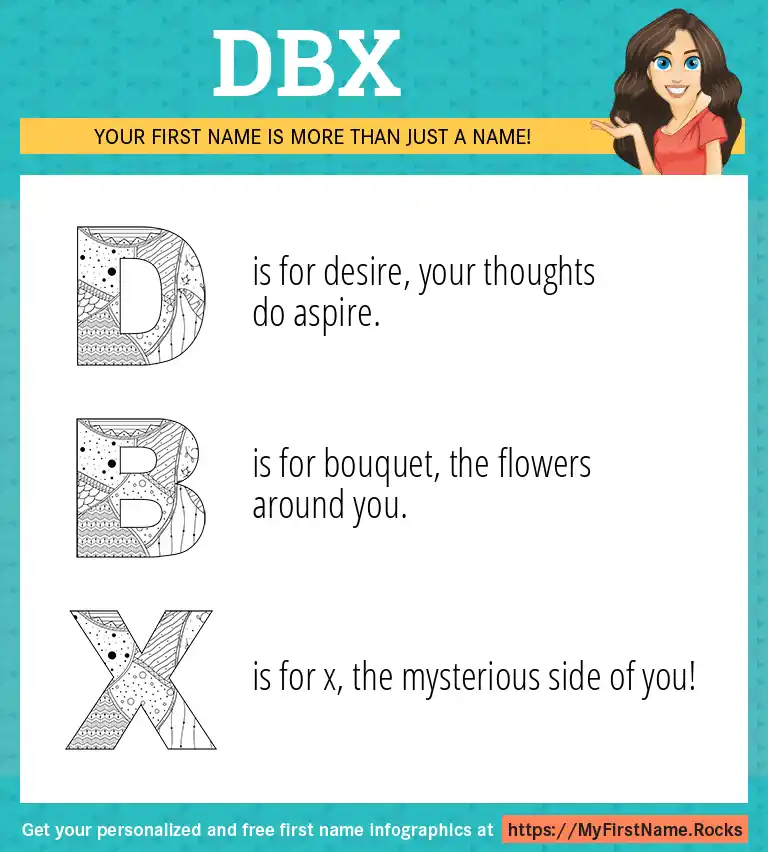 DBX

YOUR FIRST NAME IS MORE THAN JUST A NAME!

D is for desire, your thoughts do aspire.

B is for bouquet, the flowers around you.

X is for x, the mysterious side of you!

Get your personalized and free first name infographics at https://MyFirstName.Rocks