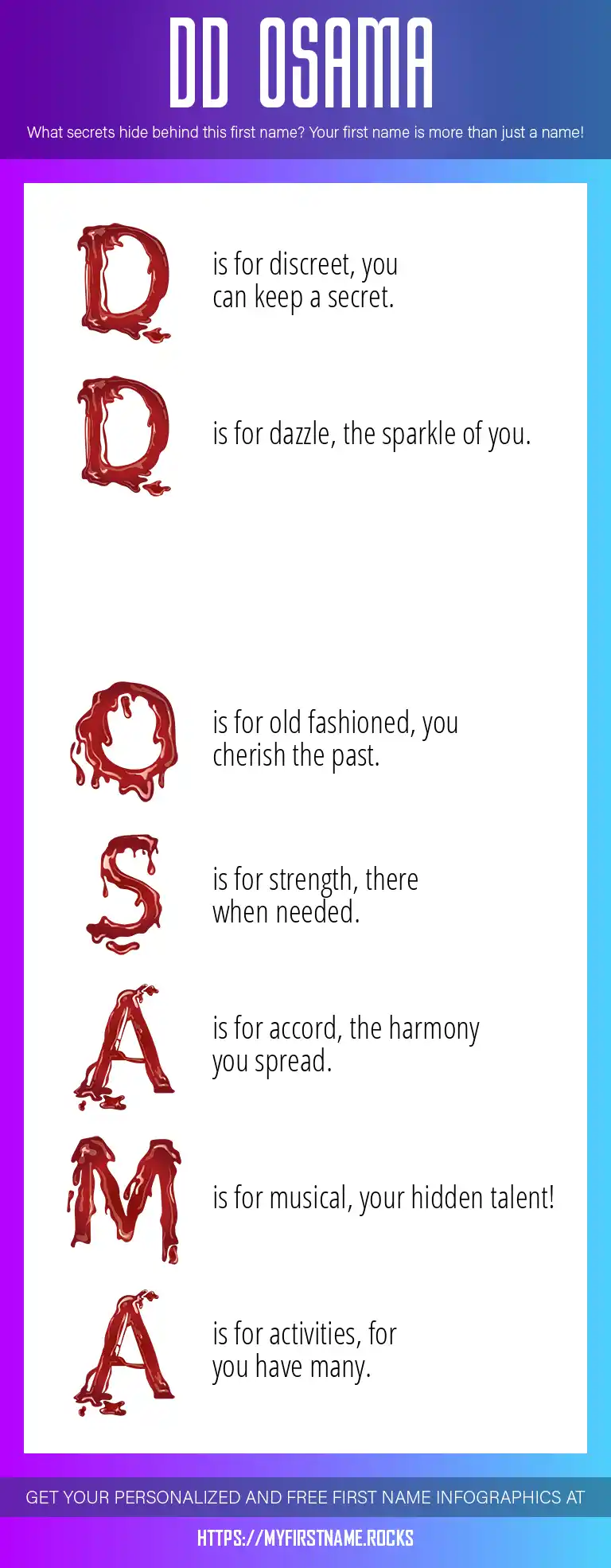 DD OSAMA

What secrets hide behind this first name? Your first name is more than just a name!

D is for discreet, you can keep a secret.

D is for dazzle, the sparkle of you.

O is for old fashioned, you cherish the past.

S is for strength, there when needed.

A is for accord, the harmony you spread.

M is for musical, your hidden talent!

A is for activities, for you have many.

GET YOUR PERSONALIZED AND FREE FIRST NAME INFOGRAPHICS AT

HTTPS://MYFIRSTNAME.ROCKS