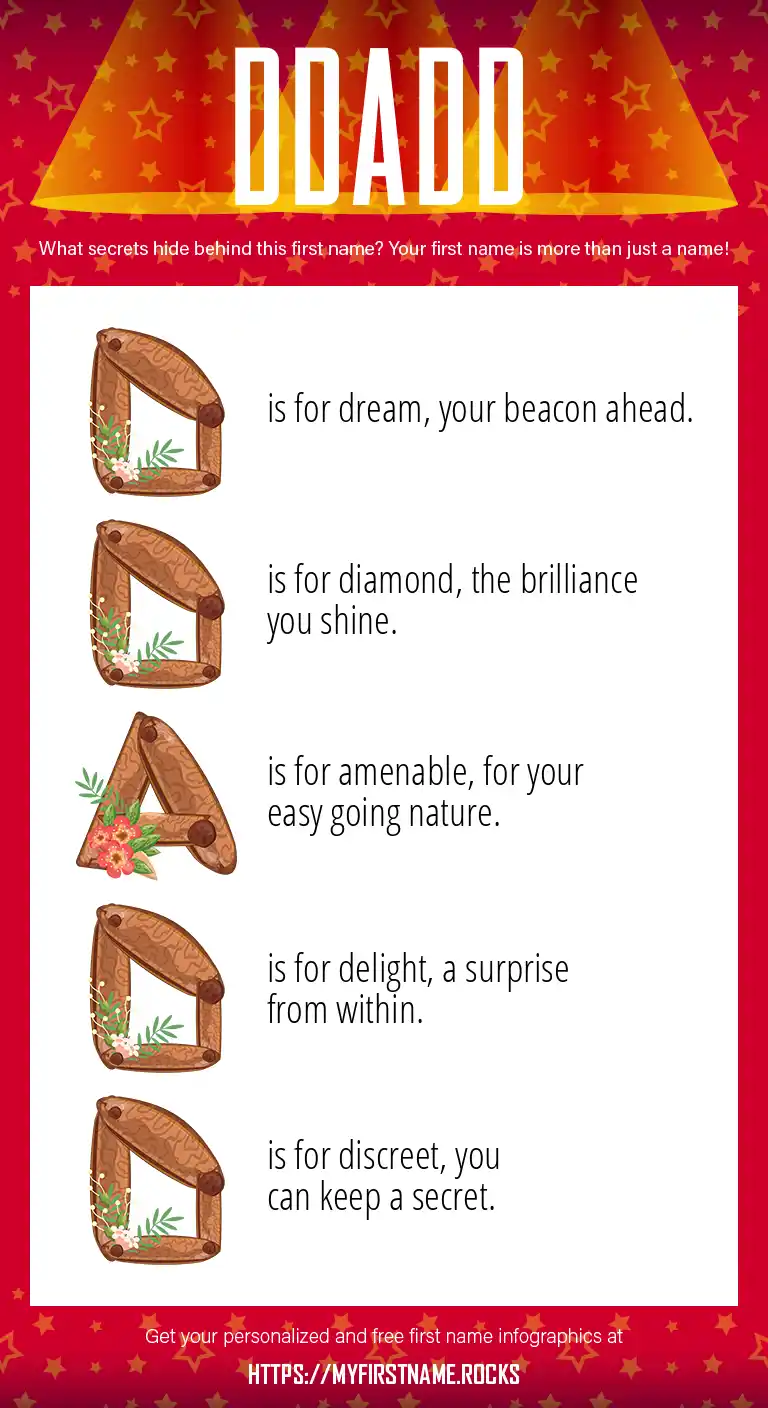 DDADD

What secrets hide behind this first name? Your first name is more than just a name!

D is for dream, your beacon ahead.

D is for diamond, the brilliance you shine.

A is for amenable, for your easy going nature.

D is for delight, a surprise from within.

D is for discreet, you can keep a secret.

Get your personalized and free first name infographics at

HTTPS://MYFIRSTNAME.ROCKS