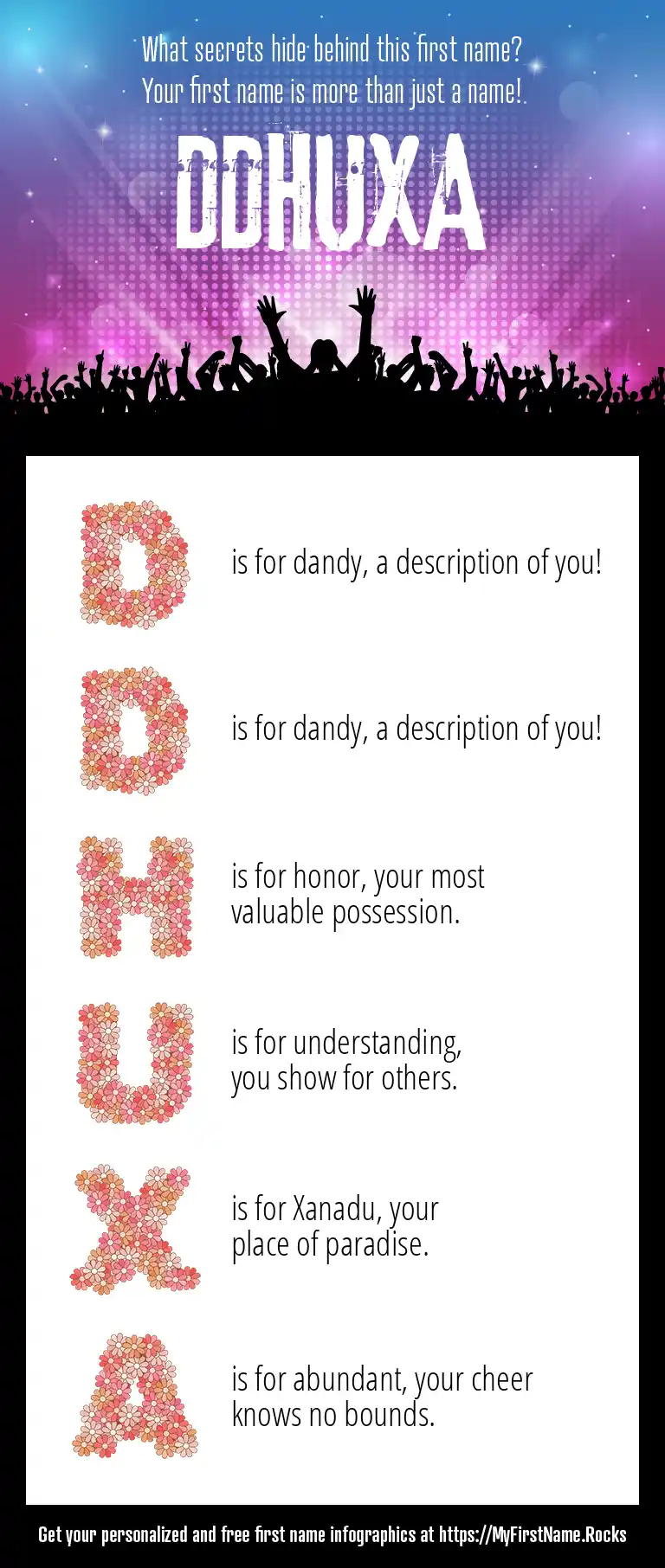 What secrets hide behind this first name?
Your first name is more than just a name!

DDHUXA

D is for dandy, a description of you!

D is for dandy, a description of you!

H is for honor, your most valuable possession.

U is for understanding, you show for others.

X is for Xanadu, your place of paradise.

A is for abundant, your cheer knows no bounds.

Get your personalized and free first name infographics at https://MyFirstName.Rocks