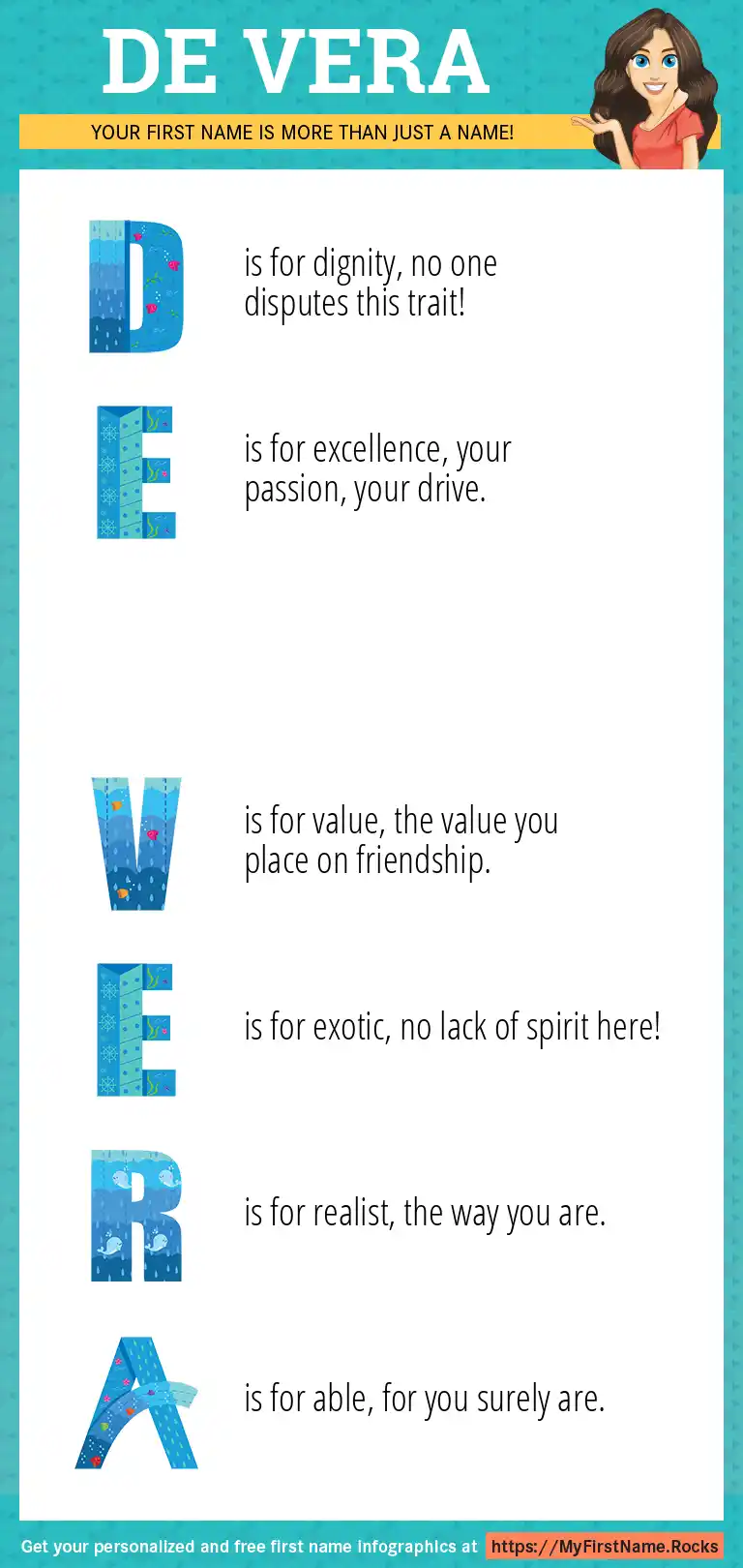 DE VERA

YOUR FIRST NAME IS MORE THAN JUST A NAME!

D

is for dignity, no one disputes this trait!

E

is for excellence, your passion, your drive.

V

is for value, the value you place on friendship.

E

is for exotic, no lack of spirit here!

R

is for realist, the way you are.

A

is for able, for you surely are.

Get your personalized and free first name infographics at https://MyFirstName.Rocks