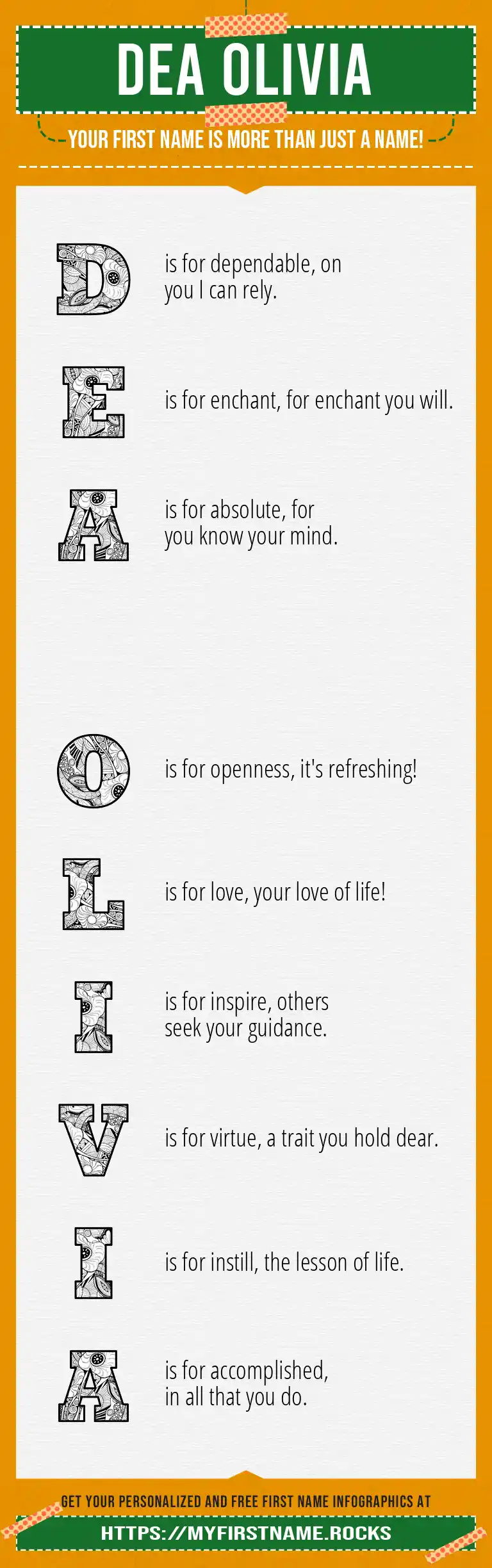 DEA OLIVIA

YOUR FIRST NAME IS MORE THAN JUST A NAME!

D is for dependable, on you I can rely.

E is for enchant, for enchant you will.

A is for absolute, for you know your mind.

O is for openness, it's refreshing!

L is for love, your love of life!

I is for inspire, others seek your guidance.

V is for virtue, a trait you hold dear.

I is for instill, the lesson of life.

A is for accomplished, in all that you do.

GET YOUR PERSONALIZED AND FREE FIRST NAME INFOGRAPHICS AT

HTTPS://MYFIRSTNAME.ROCKS