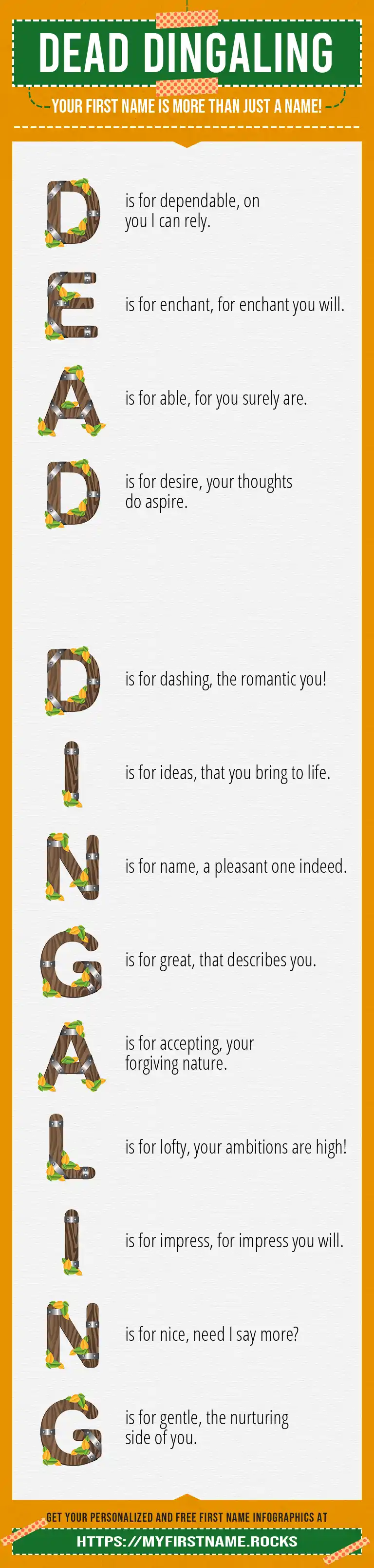 DEAD DINGALING

YOUR FIRST NAME IS MORE THAN JUST A NAME!

D is for dependable, on you I can rely.

E is for enchant, for enchant you will.

A is for able, for you surely are.

D is for desire, your thoughts do aspire.

D is for dashing, the romantic you!

I is for ideas, that you bring to life.

N is for name, a pleasant one indeed.

G is for great, that describes you.

A is for accepting, your forgiving nature.

L is for lofty, your ambitions are high!

I is for impress, for impress you will.

N is for nice, need I say more?

G is for gentle, the nurturing side of you.

GET YOUR PERSONALIZED AND FREE FIRST NAME INFOGRAPHICS AT

HTTPS://MYFIRSTNAME.ROCKS