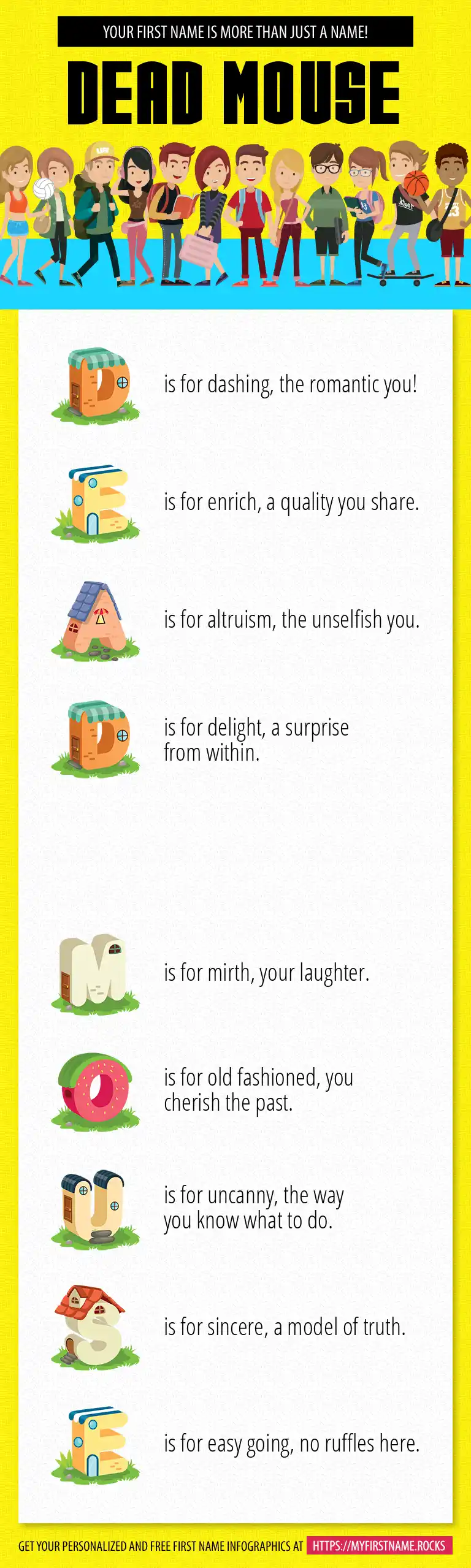 YOUR FIRST NAME IS MORE THAN JUST A NAME!

DEAD MOUSE

D is for dashing, the romantic you!

E is for enrich, a quality you share.

A is for altruism, the unselfish you.

D is for delight, a surprise from within.

M is for mirth, your laughter.

O is for old fashioned, you cherish the past.

U is for uncanny, the way you know what to do.

S is for sincere, a model of truth.

E is for easy going, no ruffles here.

GET YOUR PERSONALIZED AND FREE FIRST NAME INFOGRAPHICS AT HTTPS://MYFIRSTNAME.ROCKS