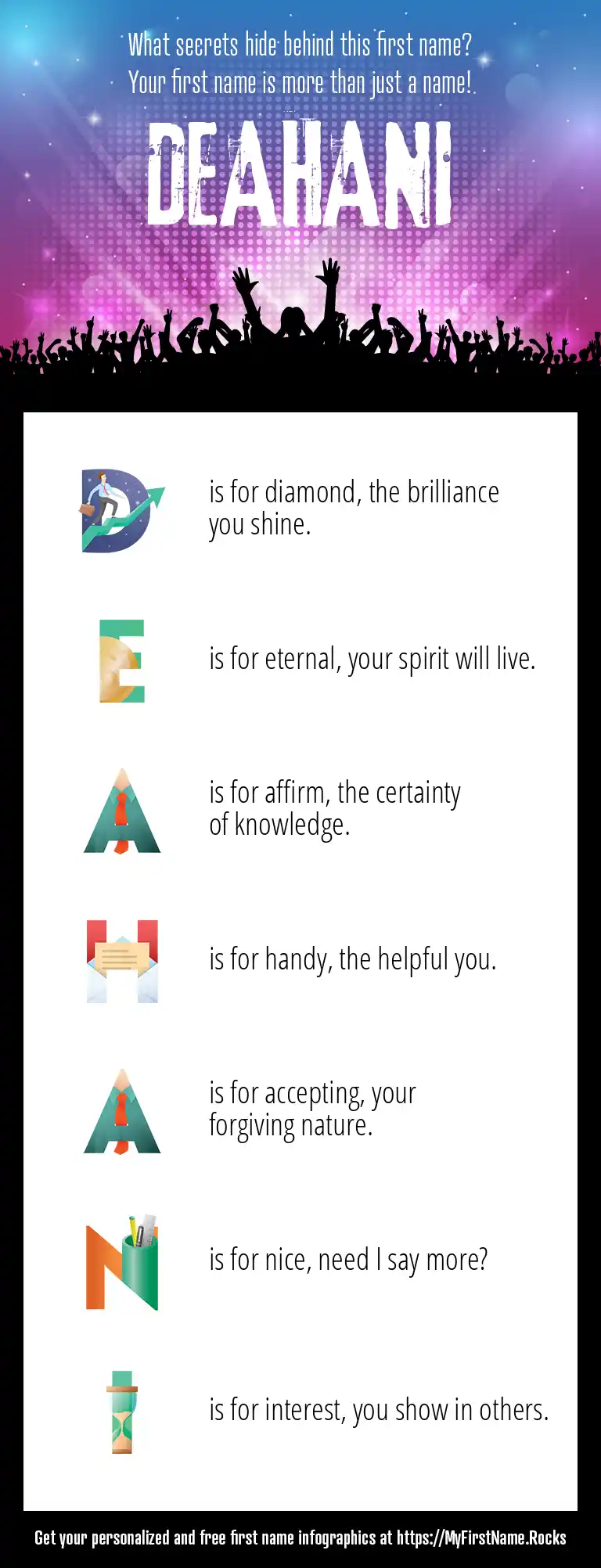 What secrets hide behind this first name?
Your first name is more than just a name!

DEAHANI

D is for diamond, the brilliance you shine.

E is for eternal, your spirit will live.

A is for affirm, the certainty of knowledge.

H is for handy, the helpful you.

A is for accepting, your forgiving nature.

N is for nice, need I say more?

I is for interest, you show in others.

Get your personalized and free first name infographics at https://MyFirstName.Rocks