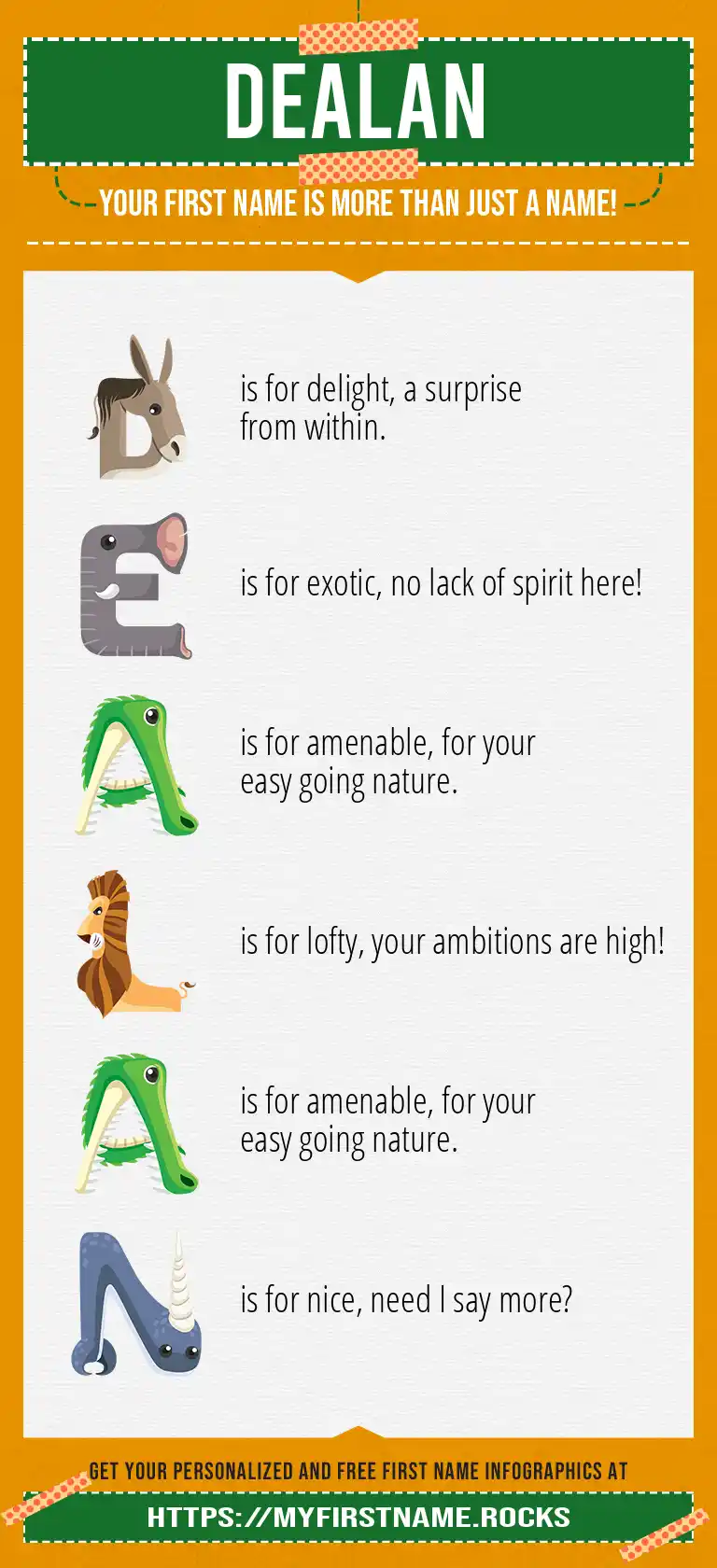 DEALAN

YOUR FIRST NAME IS MORE THAN JUST A NAME!

D is for delight, a surprise from within.

E is for exotic, no lack of spirit here!

A is for amenable, for your easy going nature.

L is for lofty, your ambitions are high!

A is for amenable, for your easy going nature.

N is for nice, need I say more?

GET YOUR PERSONALIZED AND FREE FIRST NAME INFOGRAPHICS AT

HTTPS://MYFIRSTNAME.ROCKS