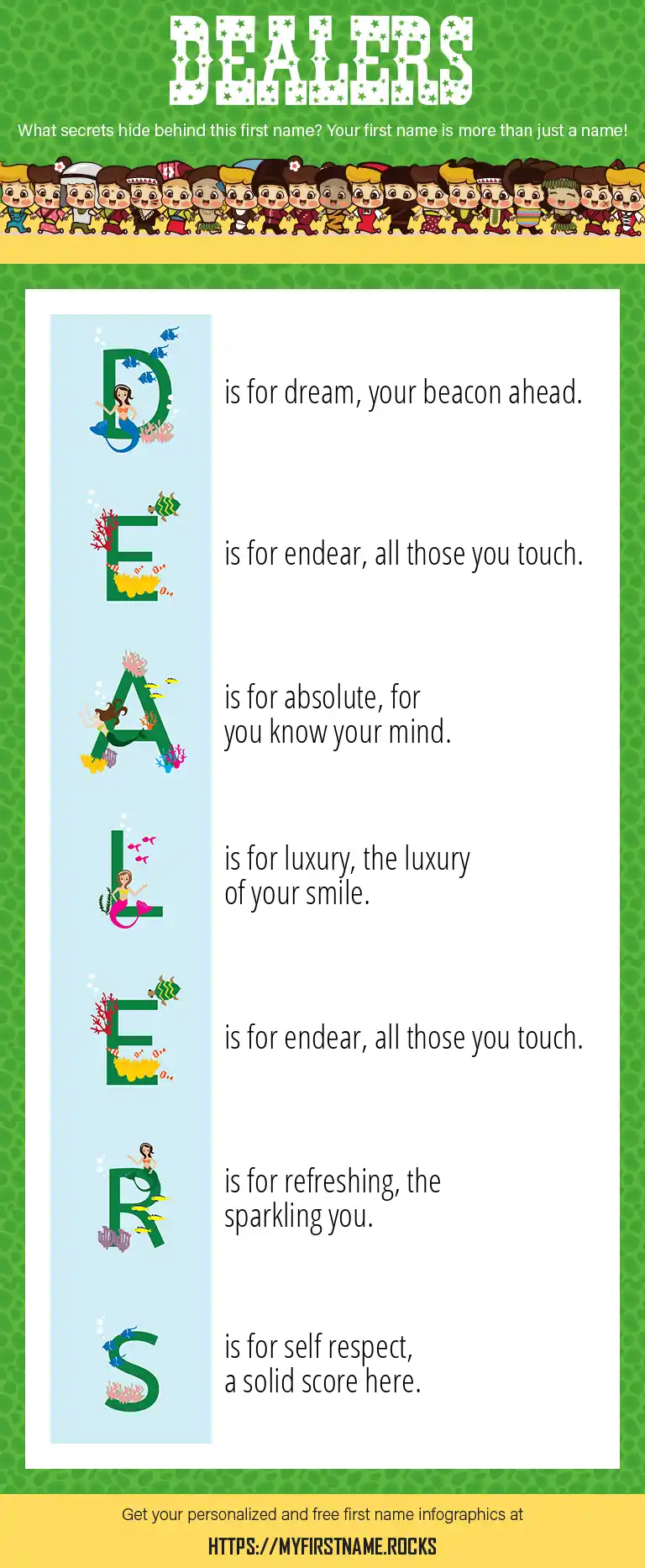 DEALERS

What secrets hide behind this first name? Your first name is more than just a name!

D is for dream, your beacon ahead.

E is for endear, all those you touch.

A is for absolute, for you know your mind.

L is for luxury, the luxury of your smile.

E is for endear, all those you touch.

R is for refreshing, the sparkling you.

S is for self respect, a solid score here.

Get your personalized and free first name infographics at

HTTPS://MYFIRSTNAME.ROCKS