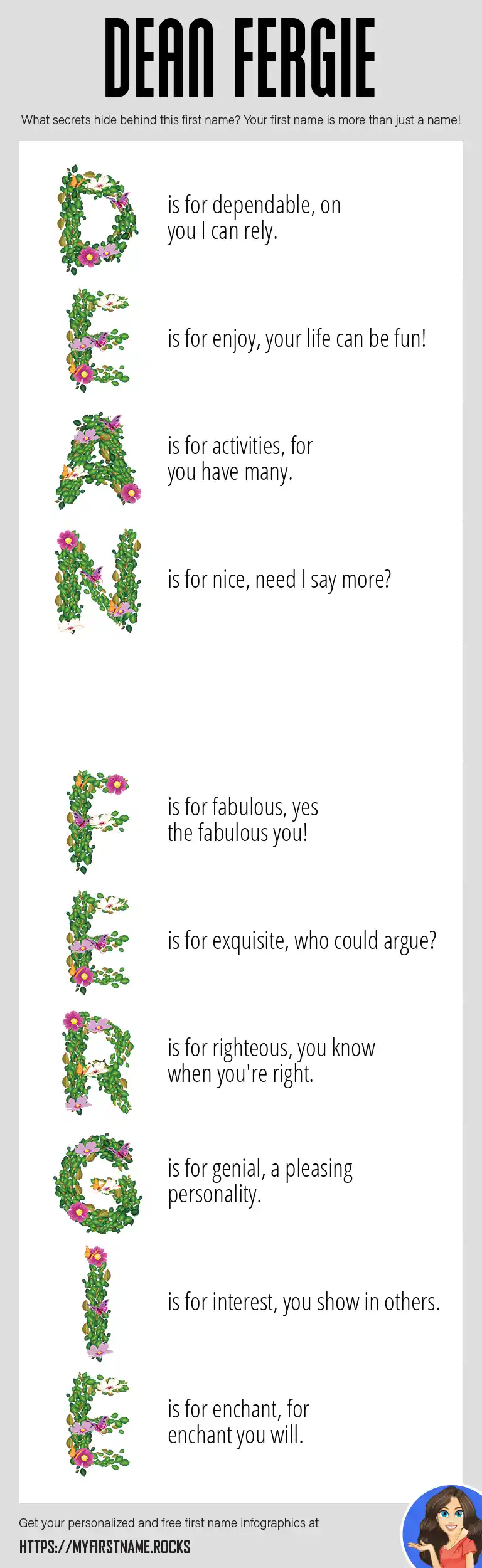 DEAN FERGIE

What secrets hide behind this first name? Your first name is more than just a name!

D is for dependable, on you I can rely.

E is for enjoy, your life can be fun!

A is for activities, for you have many.

N is for nice, need I say more?

F is for fabulous, yes the fabulous you!

E is for exquisite, who could argue?

R is for righteous, you know when you're right.

G is for genial, a pleasing personality.

I is for interest, you show in others.

E is for enchant, for enchant you will.

Get your personalized and free first name infographics at

HTTPS://MYFIRSTNAME.ROCKS