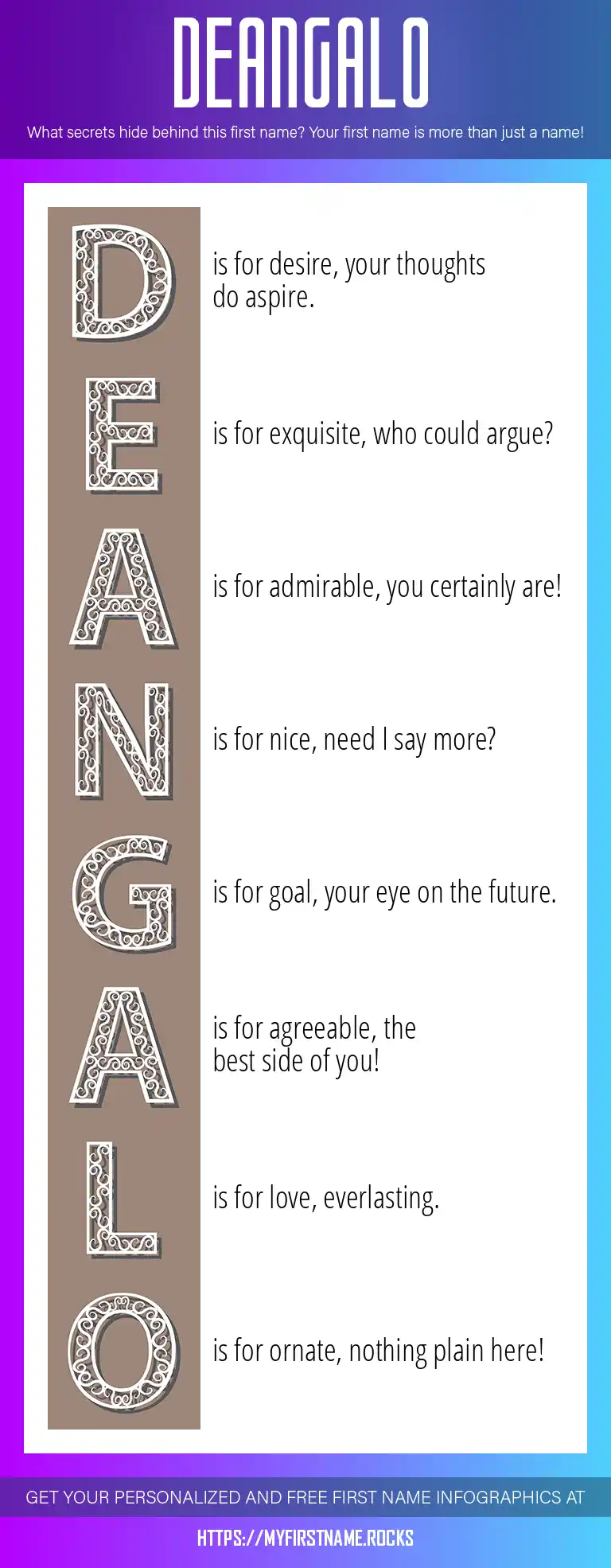 DEANGALO

What secrets hide behind this first name? Your first name is more than just a name!

D is for desire, your thoughts do aspire.

E is for exquisite, who could argue?

A is for admirable, you certainly are!

N is for nice, need I say more?

G is for goal, your eye on the future.

A is for agreeable, the best side of you!

L is for love, everlasting.

O is for ornate, nothing plain here!

GET YOUR PERSONALIZED AND FREE FIRST NAME INFOGRAPHICS AT

HTTPS://MYFIRSTNAME.ROCKS