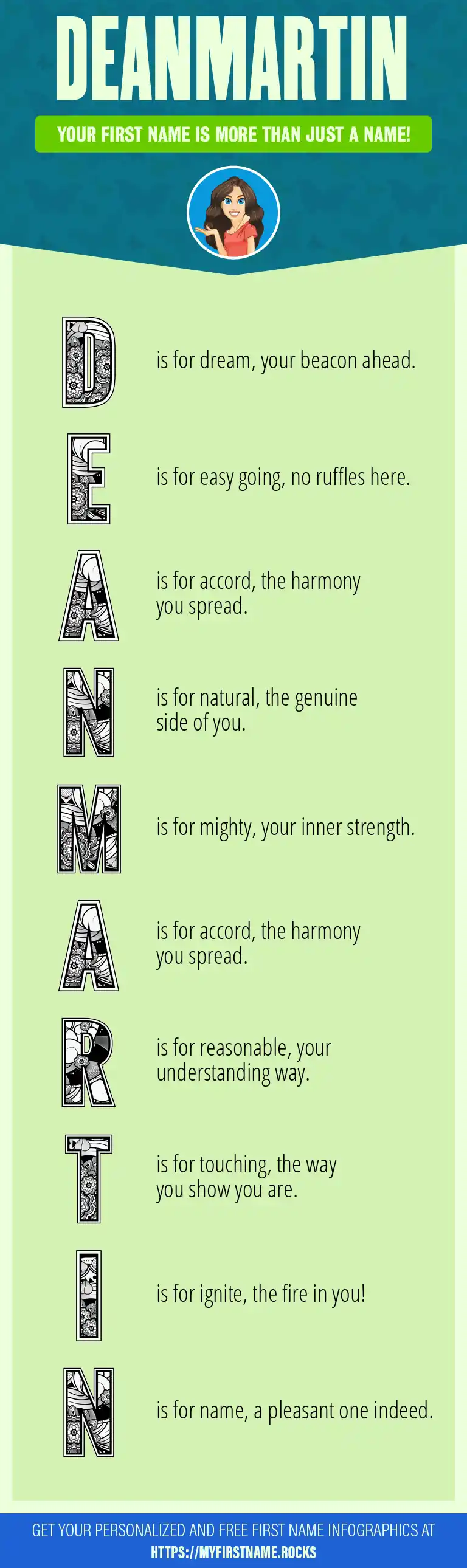 DEANMARTIN

YOUR FIRST NAME IS MORE THAN JUST A NAME!

D is for dream, your beacon ahead.

E is for easy going, no ruffles here.

A is for accord, the harmony you spread.

N is for natural, the genuine side of you.

M is for mighty, your inner strength.

A is for accord, the harmony you spread.

R is for reasonable, your understanding way.

T is for touching, the way you show you are.

I is for ignite, the fire in you!

N is for name, a pleasant one indeed.

GET YOUR PERSONALIZED AND FREE FIRST NAME INFOGRAPHICS AT HTTPS://MYFIRSTNAME.ROCKS