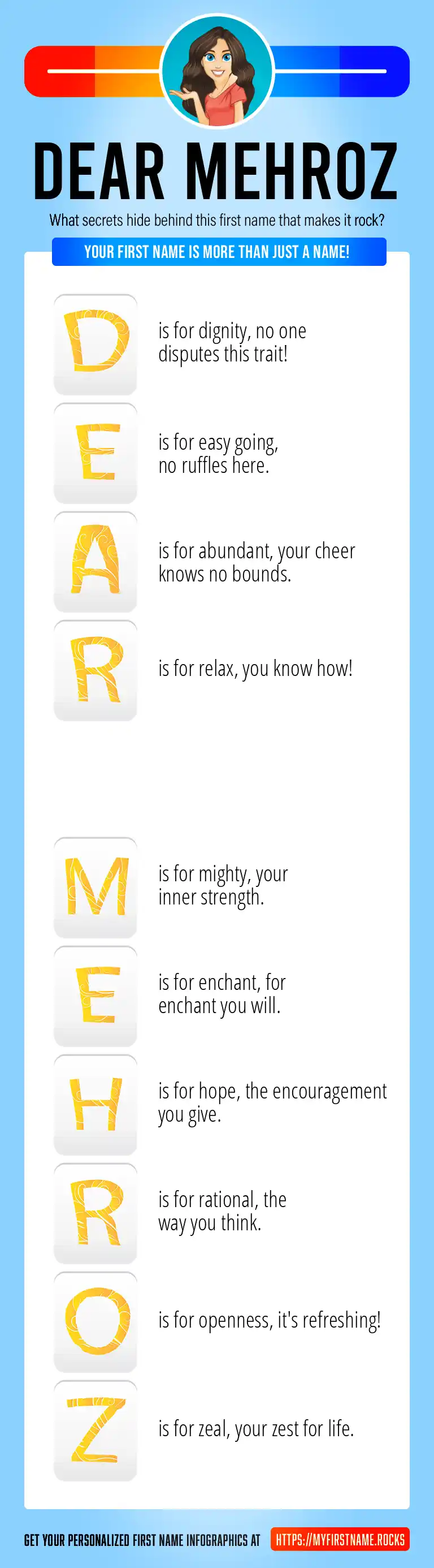 DEAR MEHROZ

What secrets hide behind this first name that makes it rock?

YOUR FIRST NAME IS MORE THAN JUST A NAME!

D is for dignity, no one disputes this trait!

E is for easy going, no ruffles here.

A is for abundant, your cheer knows no bounds.

R is for relax, you know how!

M is for mighty, your inner strength.

E is for enchant, for enchant you will.

H is for hope, the encouragement you give.

R is for rational, the way you think.

O is for openness, it's refreshing!

Z is for zeal, your zest for life.

GET YOUR PERSONALIZED FIRST NAME INFOGRAPHICS AT HTTPS://MYFIRSTNAME.ROCKS