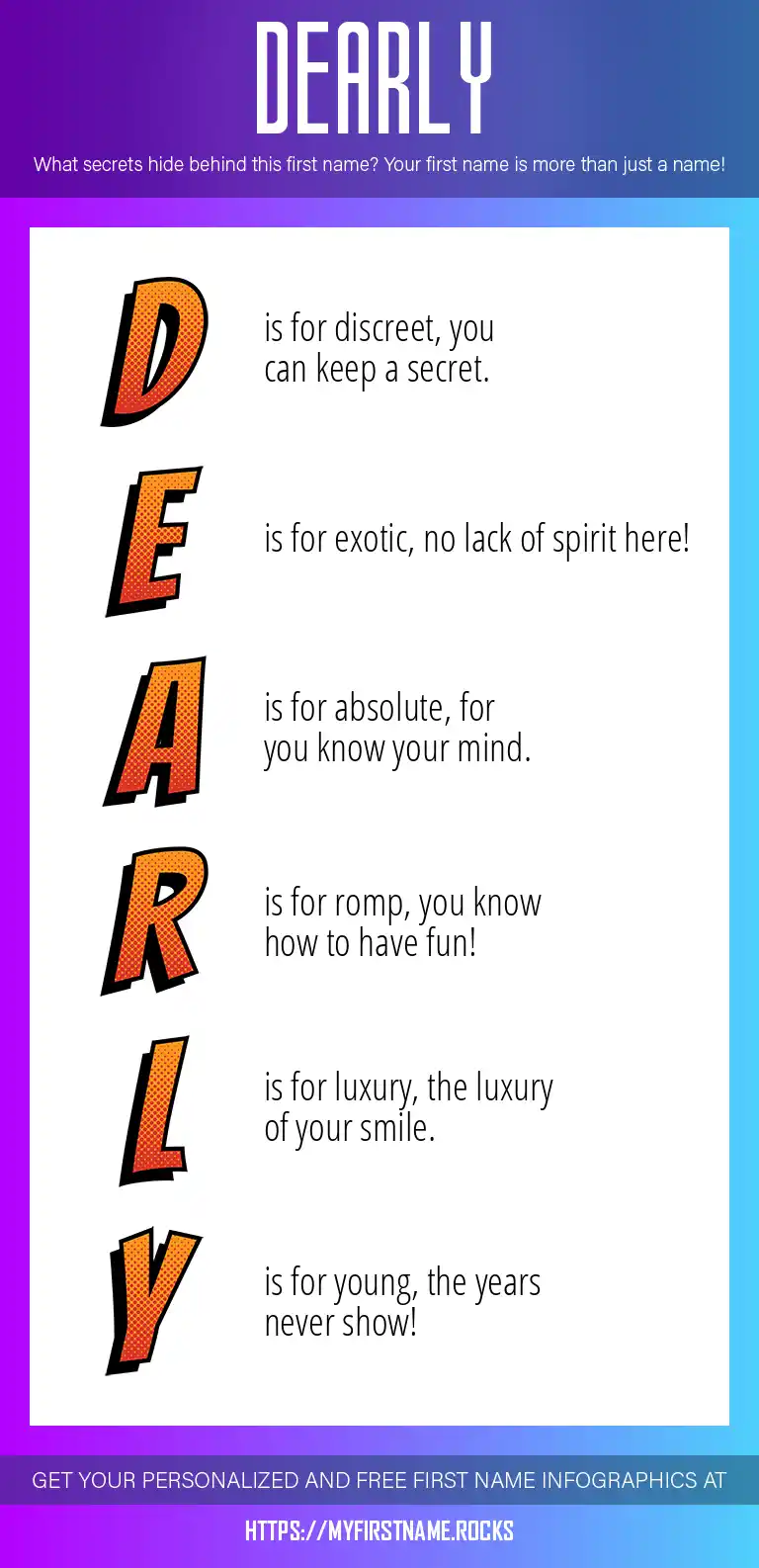 DEARLY

What secrets hide behind this first name? Your first name is more than just a name!

D is for discreet, you can keep a secret.

E is for exotic, no lack of spirit here!

A is for absolute, for you know your mind.

R is for romp, you know how to have fun!

L is for luxury, the luxury of your smile.

Y is for young, the years never show!

GET YOUR PERSONALIZED AND FREE FIRST NAME INFOGRAPHICS AT

HTTPS://MYFIRSTNAME.ROCKS