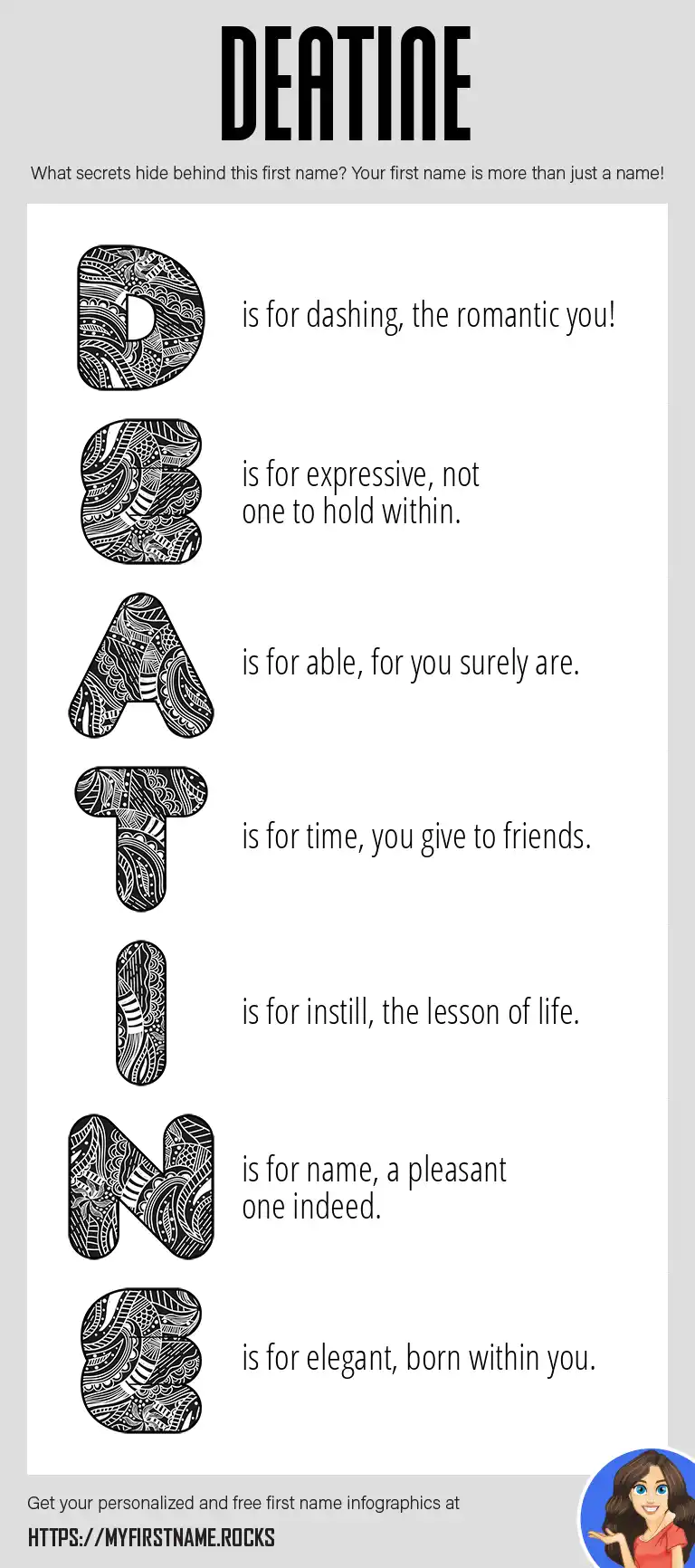 DEATINE

What secrets hide behind this first name? Your first name is more than just a name!

D is for dashing, the romantic you!

E is for expressive, not one to hold within.

A is for able, for you surely are.

T is for time, you give to friends.

I is for instill, the lesson of life.

N is for name, a pleasant one indeed.

E is for elegant, born within you.

Get your personalized and free first name infographics at
HTTPS://MYFIRSTNAME.ROCKS