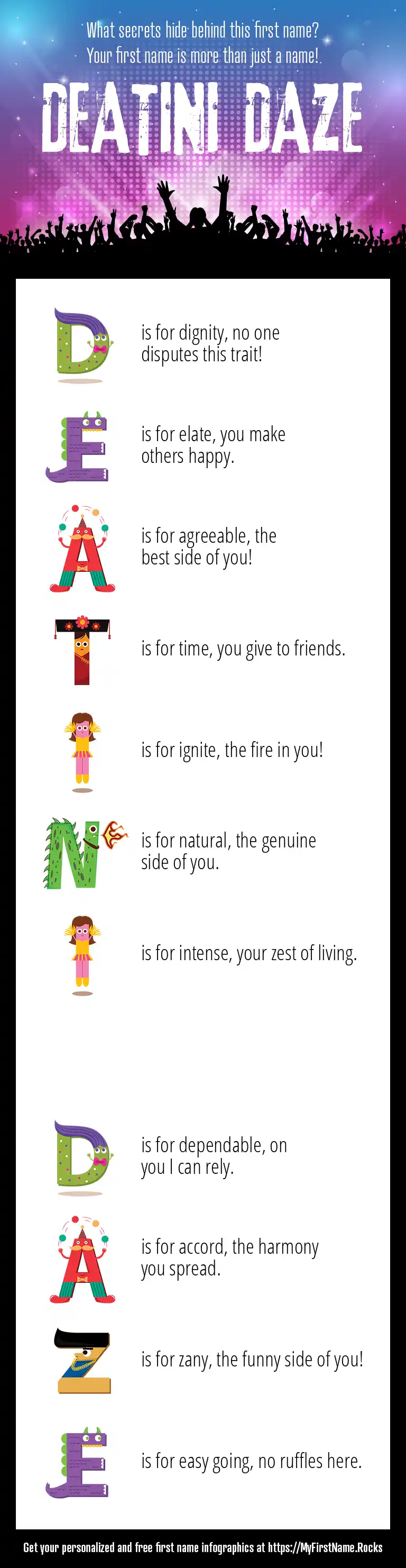 What secrets hide behind this first name?
Your first name is more than just a name!

DEATINI DAZE

D is for dignity, no one disputes this trait!

E is for elate, you make others happy.

A is for agreeable, the best side of you!

T is for time, you give to friends.

I is for ignite, the fire in you!

N is for natural, the genuine side of you.

I is for intense, your zest of living.

D is for dependable, on you I can rely.

A is for accord, the harmony you spread.

Z is for zany, the funny side of you!

E is for easy going, no ruffles here.

Get your personalized and free first name infographics at https://MyFirstName.Rocks