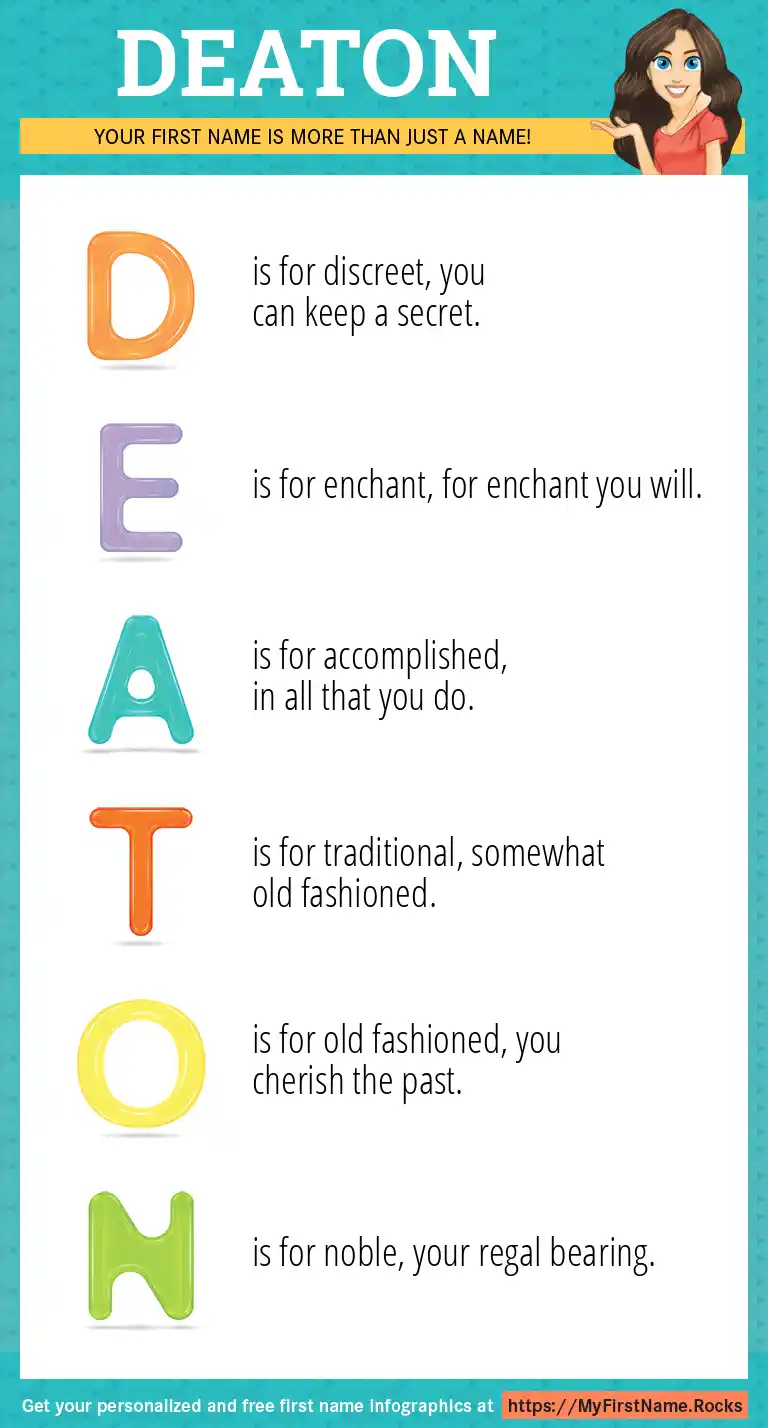 DEATON

YOUR FIRST NAME IS MORE THAN JUST A NAME!

D is for discreet, you can keep a secret.

E is for enchant, for enchant you will.

A is for accomplished, in all that you do.

T is for traditional, somewhat old fashioned.

O is for old fashioned, you cherish the past.

N is for noble, your regal bearing.

Get your personalized and free first name infographics at https://MyFirstName.Rocks