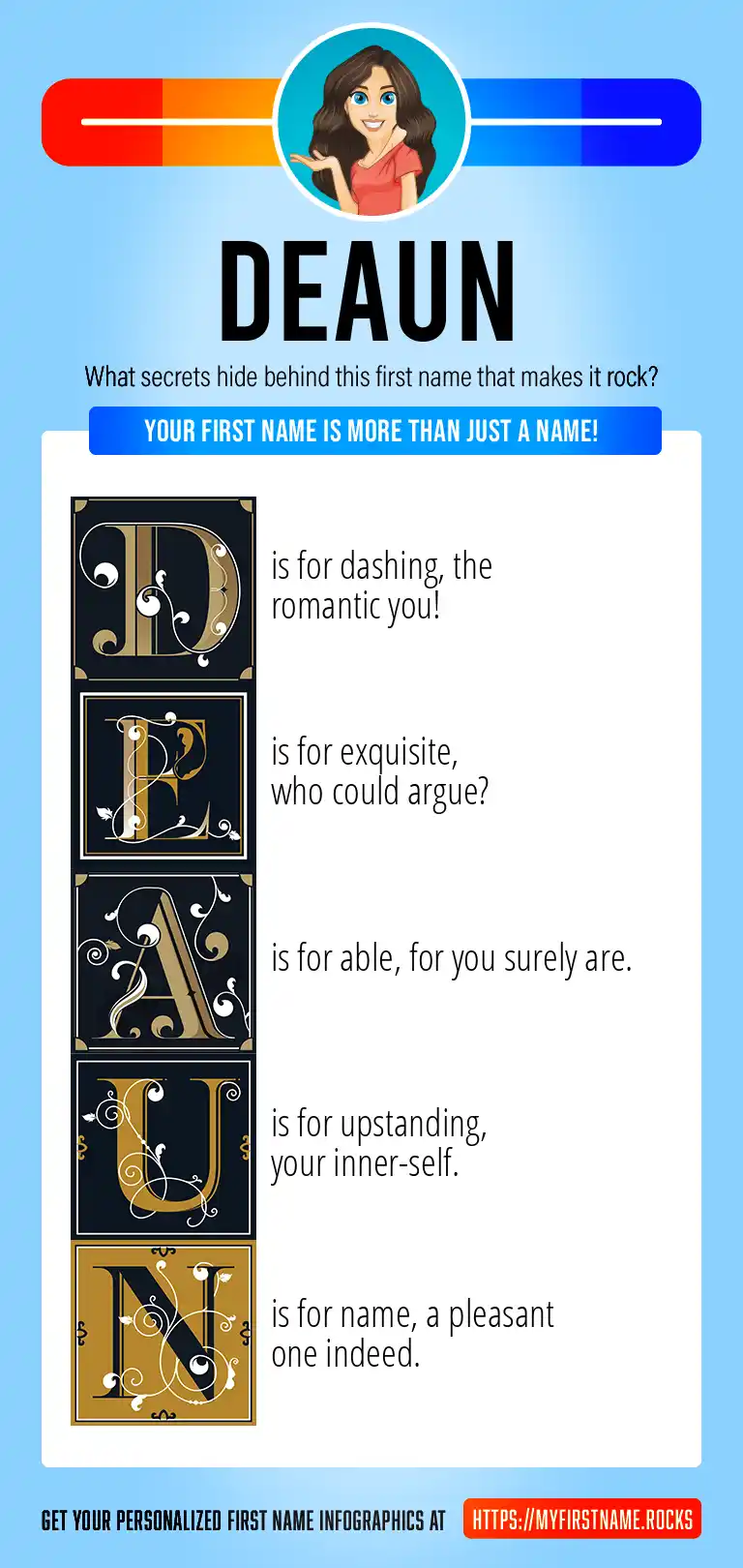 DEAUN

What secrets hide behind this first name that makes it rock?

YOUR FIRST NAME IS MORE THAN JUST A NAME!

D is for dashing, the romantic you!

E is for exquisite, who could argue?

A is for able, for you surely are.

U is for upstanding, your inner-self.

N is for name, a pleasant one indeed.

GET YOUR PERSONALIZED FIRST NAME INFOGRAPHICS AT HTTPS://MYFIRSTNAME.ROCKS