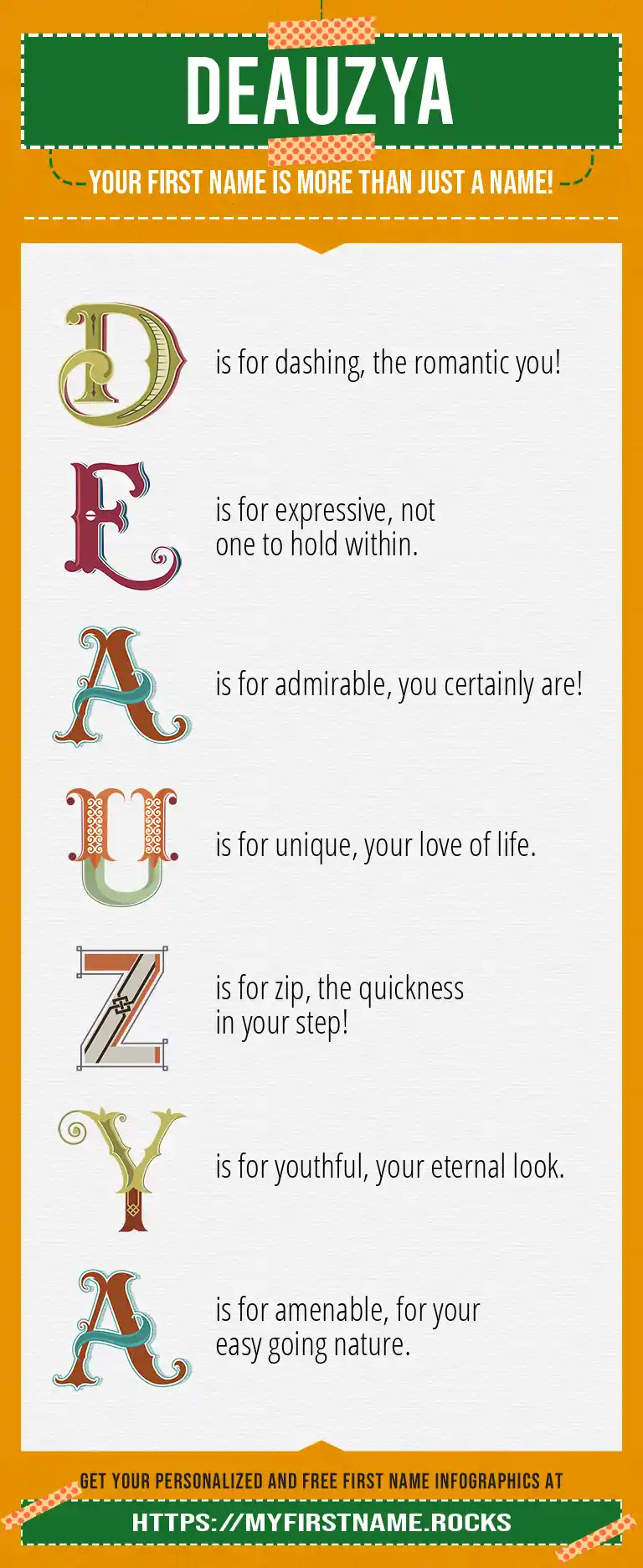 DEAUZYA

YOUR FIRST NAME IS MORE THAN JUST A NAME!

D is for dashing, the romantic you!

E is for expressive, not one to hold within.

A is for admirable, you certainly are!

U is for unique, your love of life.

Z is for zip, the quickness in your step!

Y is for youthful, your eternal look.

A is for amenable, for your easy going nature.

GET YOUR PERSONALIZED AND FREE FIRST NAME INFOGRAPHICS AT

HTTPS://MYFIRSTNAME.ROCKS