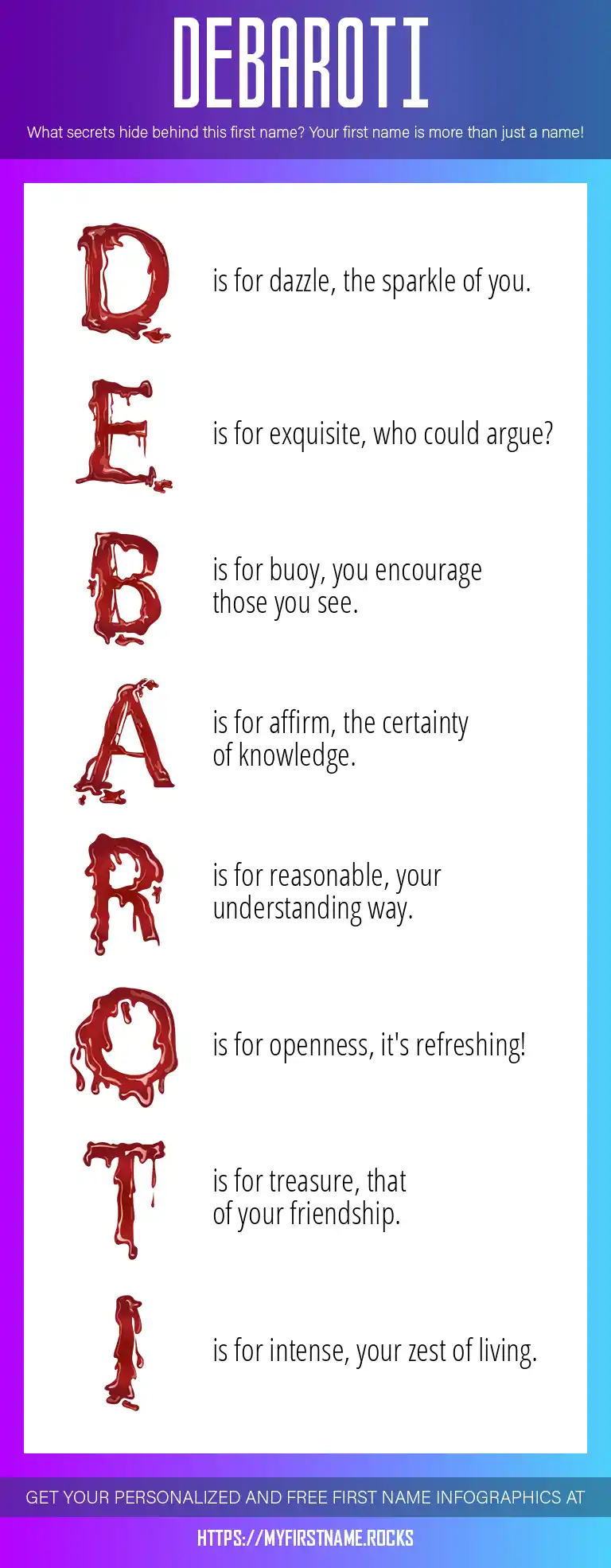 DEBAROTI

What secrets hide behind this first name? Your first name is more than just a name!

D is for dazzle, the sparkle of you.

E is for exquisite, who could argue?

B is for buoy, you encourage those you see.

A is for affirm, the certainty of knowledge.

R is for reasonable, your understanding way.

O is for openness, it's refreshing!

T is for treasure, that of your friendship.

I is for intense, your zest of living.

GET YOUR PERSONALIZED AND FREE FIRST NAME INFOGRAPHICS AT

HTTPS://MYFIRSTNAME.ROCKS