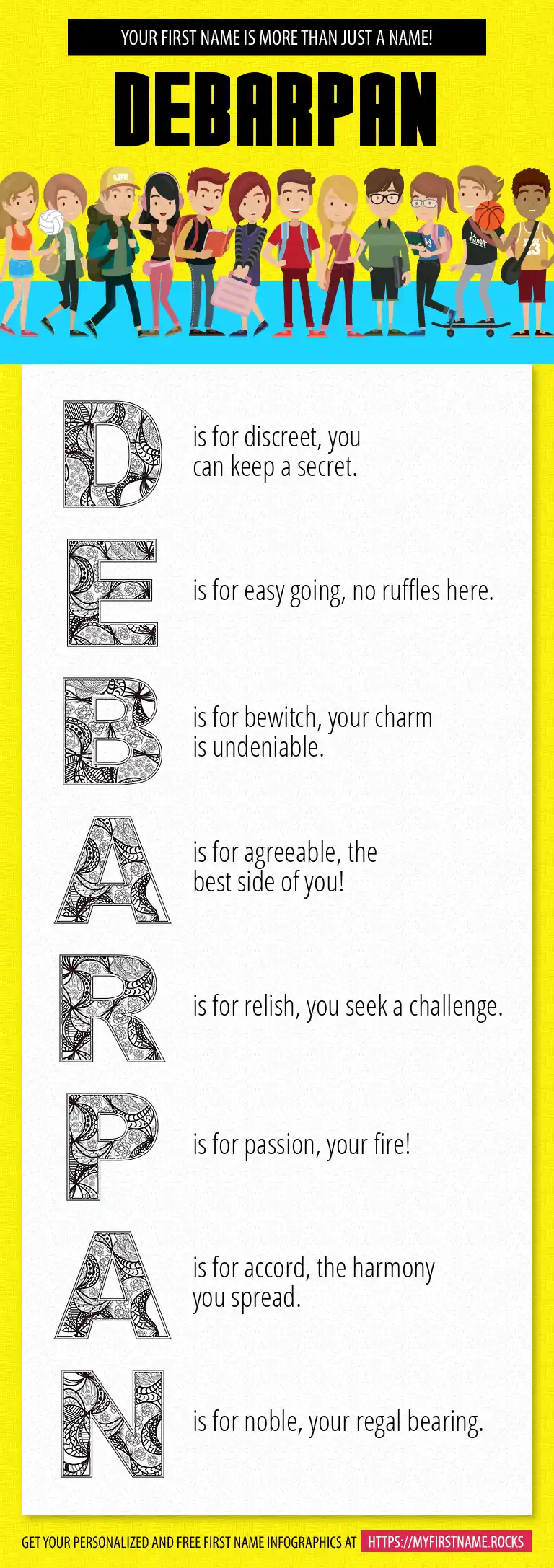 YOUR FIRST NAME IS MORE THAN JUST A NAME!

DEBARPAN

D is for discreet, you can keep a secret.

E is for easy going, no ruffles here.

B is for bewitch, your charm is undeniable.

A is for agreeable, the best side of you!

R is for relish, you seek a challenge.

P is for passion, your fire!

A is for accord, the harmony you spread.

N is for noble, your regal bearing.

GET YOUR PERSONALIZED AND FREE FIRST NAME INFOGRAPHICS AT HTTPS://MYFIRSTNAME.ROCKS