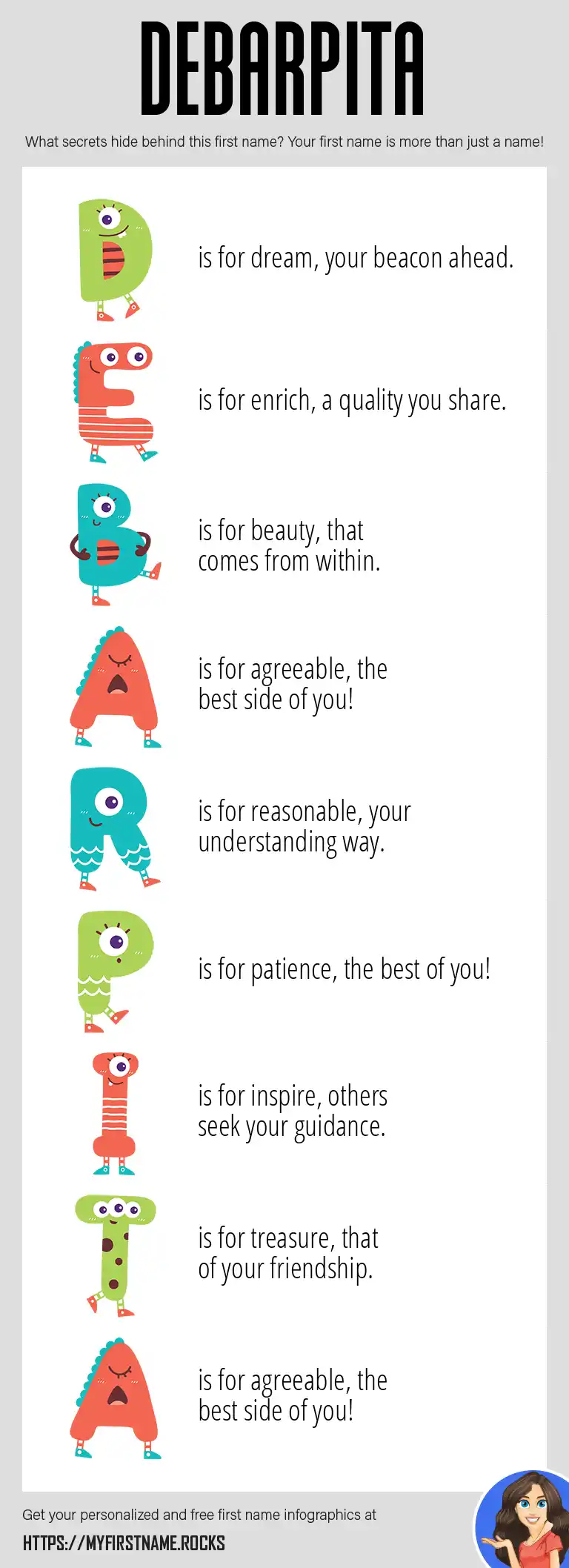 DEBARPITA

What secrets hide behind this first name? Your first name is more than just a name!

D is for dream, your beacon ahead.

E is for enrich, a quality you share.

B is for beauty, that comes from within.

A is for agreeable, the best side of you!

R is for reasonable, your understanding way.

P is for patience, the best of you!

I is for inspire, others seek your guidance.

T is for treasure, that of your friendship.

A is for agreeable, the best side of you!

Get your personalized and free first name infographics at

HTTPS://MYFIRSTNAME.ROCKS