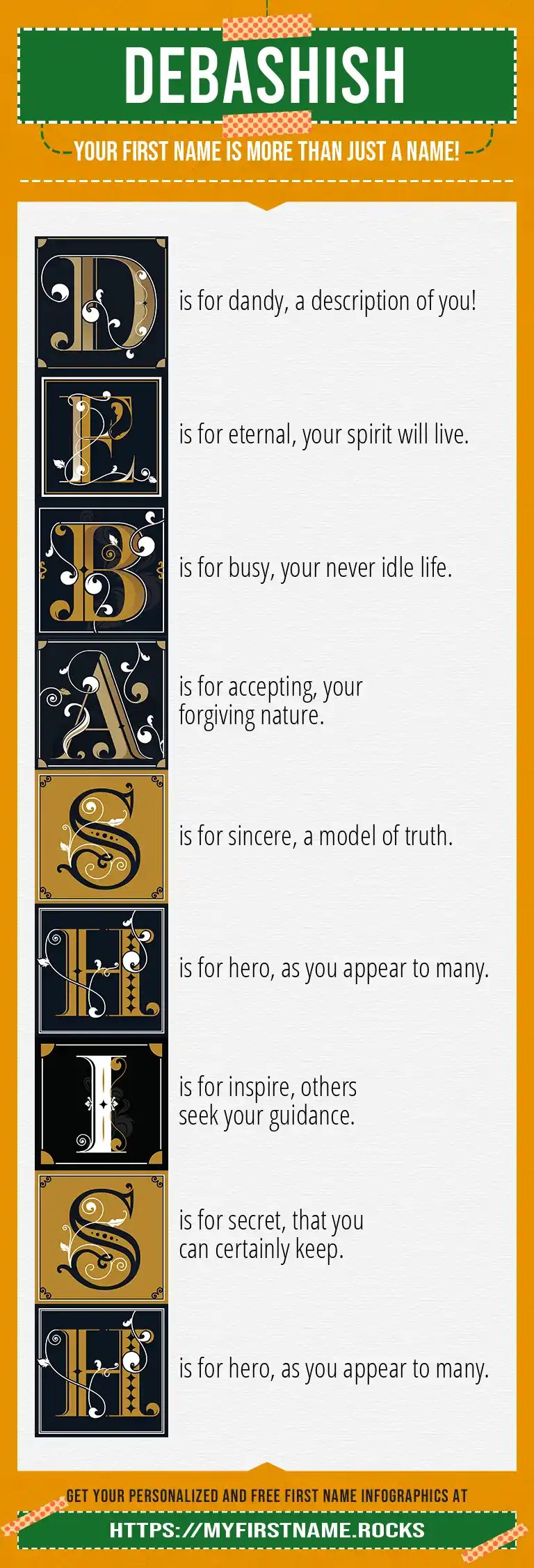 DEBASHISH

YOUR FIRST NAME IS MORE THAN JUST A NAME!

D is for dandy, a description of you!

E is for eternal, your spirit will live.

B is for busy, your never idle life.

A is for accepting, your forgiving nature.

S is for sincere, a model of truth.

H is for hero, as you appear to many.

I is for inspire, others seek your guidance.

S is for secret, that you can certainly keep.

H is for hero, as you appear to many.

GET YOUR PERSONALIZED AND FREE FIRST NAME INFOGRAPHICS AT

HTTPS://MYFIRSTNAME.ROCKS