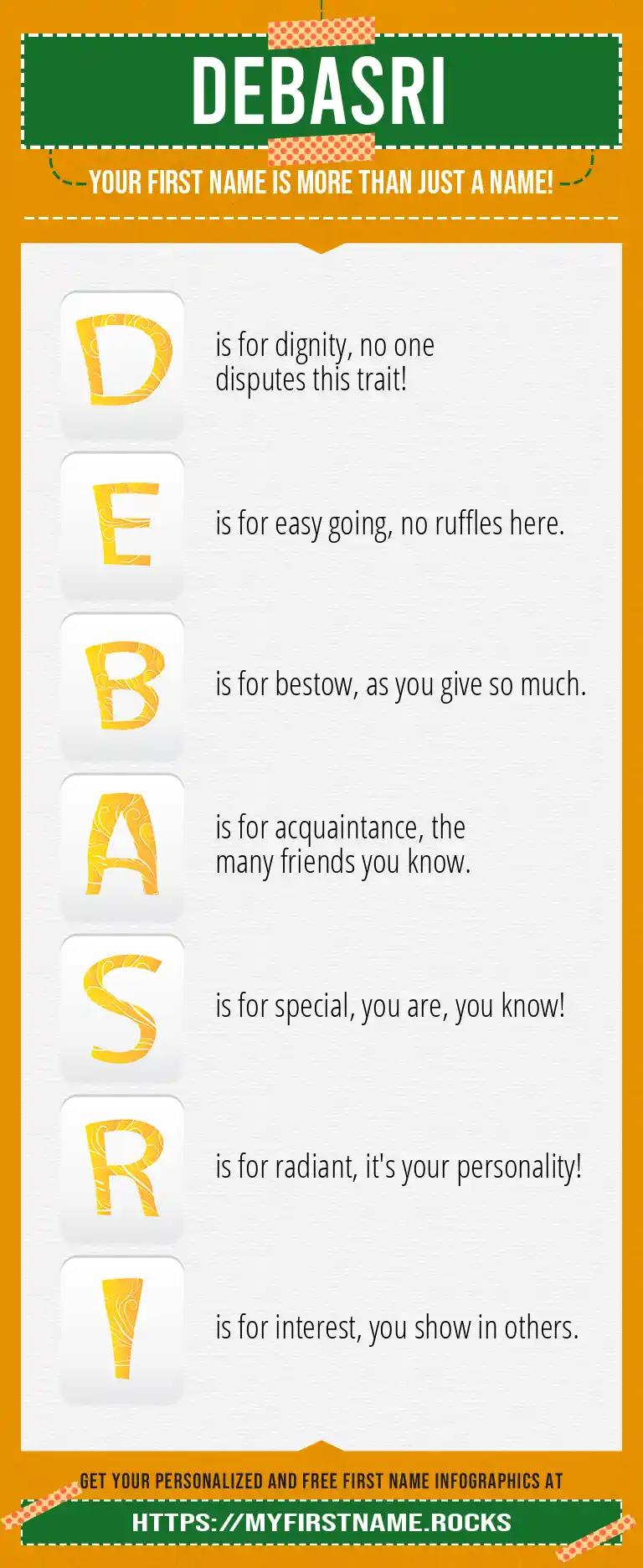 DEBASRI

YOUR FIRST NAME IS MORE THAN JUST A NAME!

D is for dignity, no one disputes this trait!

E is for easy going, no ruffles here.

B is for bestow, as you give so much.

A is for acquaintance, the many friends you know.

S is for special, you are, you know!

R is for radiant, it's your personality!

I is for interest, you show in others.

GET YOUR PERSONALIZED AND FREE FIRST NAME INFOGRAPHICS AT

HTTPS://MYFIRSTNAME.ROCKS