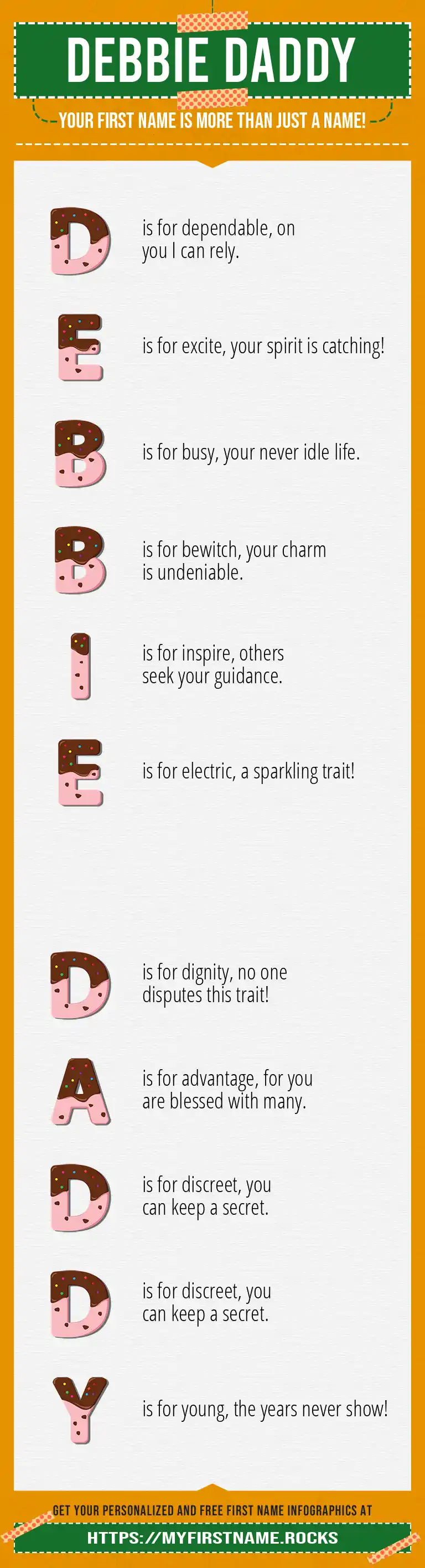 DEBBIE DADDY

YOUR FIRST NAME IS MORE THAN JUST A NAME!

D is for dependable, on you I can rely.

E is for excite, your spirit is catching!

B is for busy, your never idle life.

B is for bewitch, your charm is undeniable.

I is for inspire, others seek your guidance.

E is for electric, a sparkling trait!

D is for dignity, no one disputes this trait!

A is for advantage, for you are blessed with many.

D is for discreet, you can keep a secret.

D is for discreet, you can keep a secret.

Y is for young, the years never show!

GET YOUR PERSONALIZED AND FREE FIRST NAME INFOGRAPHICS AT

HTTPS://MYFIRSTNAME.ROCKS