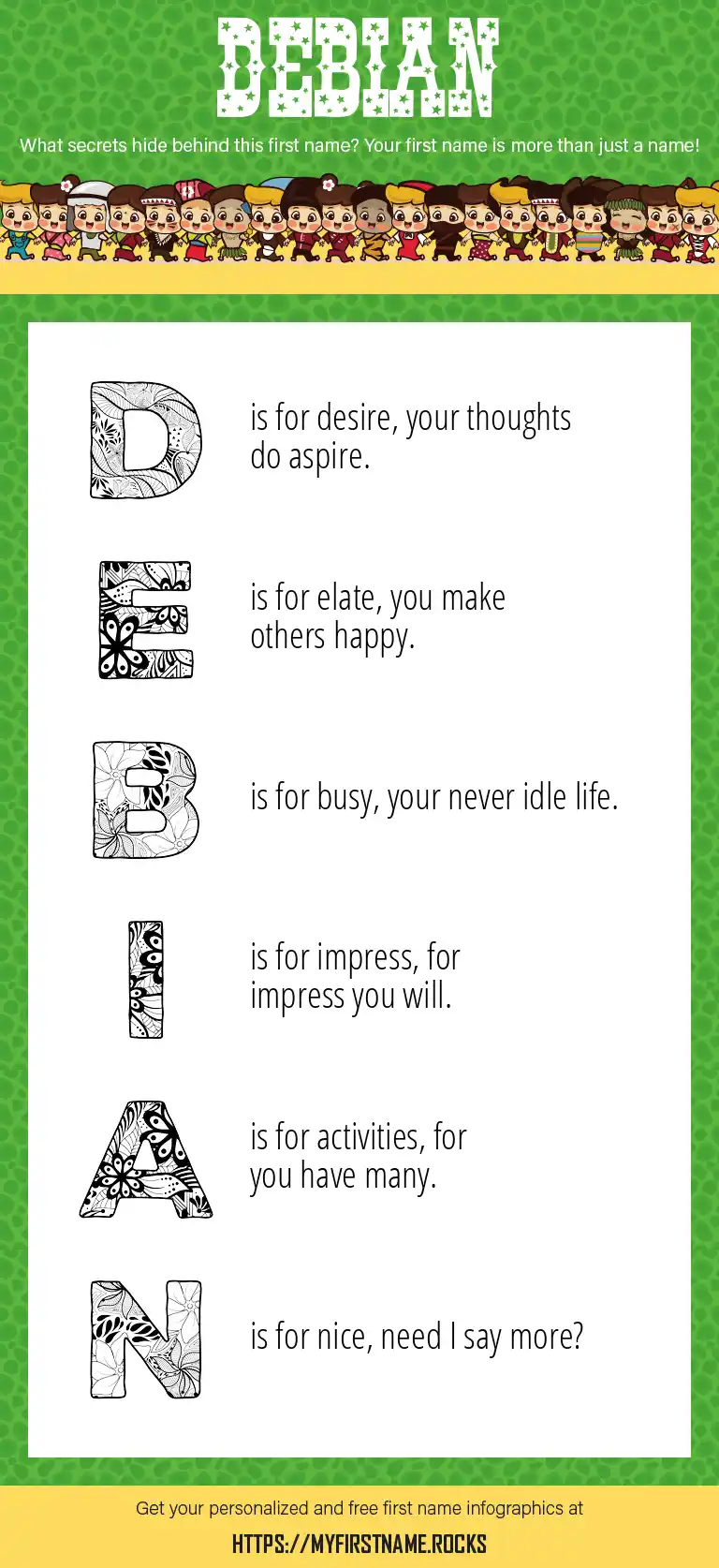 DEBIAN

What secrets hide behind this first name? Your first name is more than just a name!

D is for desire, your thoughts do aspire.

E is for elate, you make others happy.

B is for busy, your never idle life.

I is for impress, for impress you will.

A is for activities, for you have many.

N is for nice, need I say more?

Get your personalized and free first name infographics at

HTTPS://MYFIRSTNAME.ROCKS