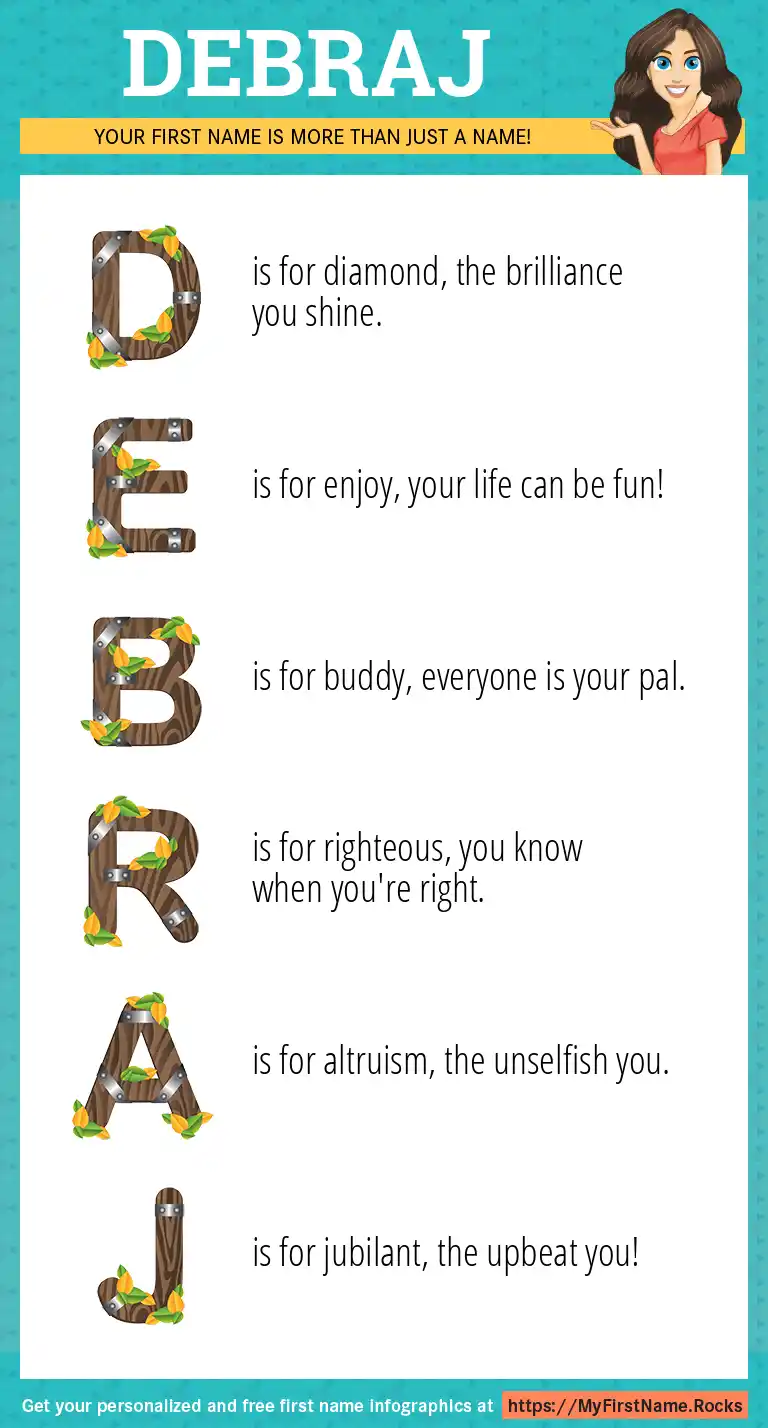 DEBRAJ

YOUR FIRST NAME IS MORE THAN JUST A NAME!

D is for diamond, the brilliance you shine.

E is for enjoy, your life can be fun!

B is for buddy, everyone is your pal.

R is for righteous, you know when you're right.

A is for altruism, the unselfish you.

J is for jubilant, the upbeat you!

Get your personalized and free first name infographics at https://MyFirstName.Rocks