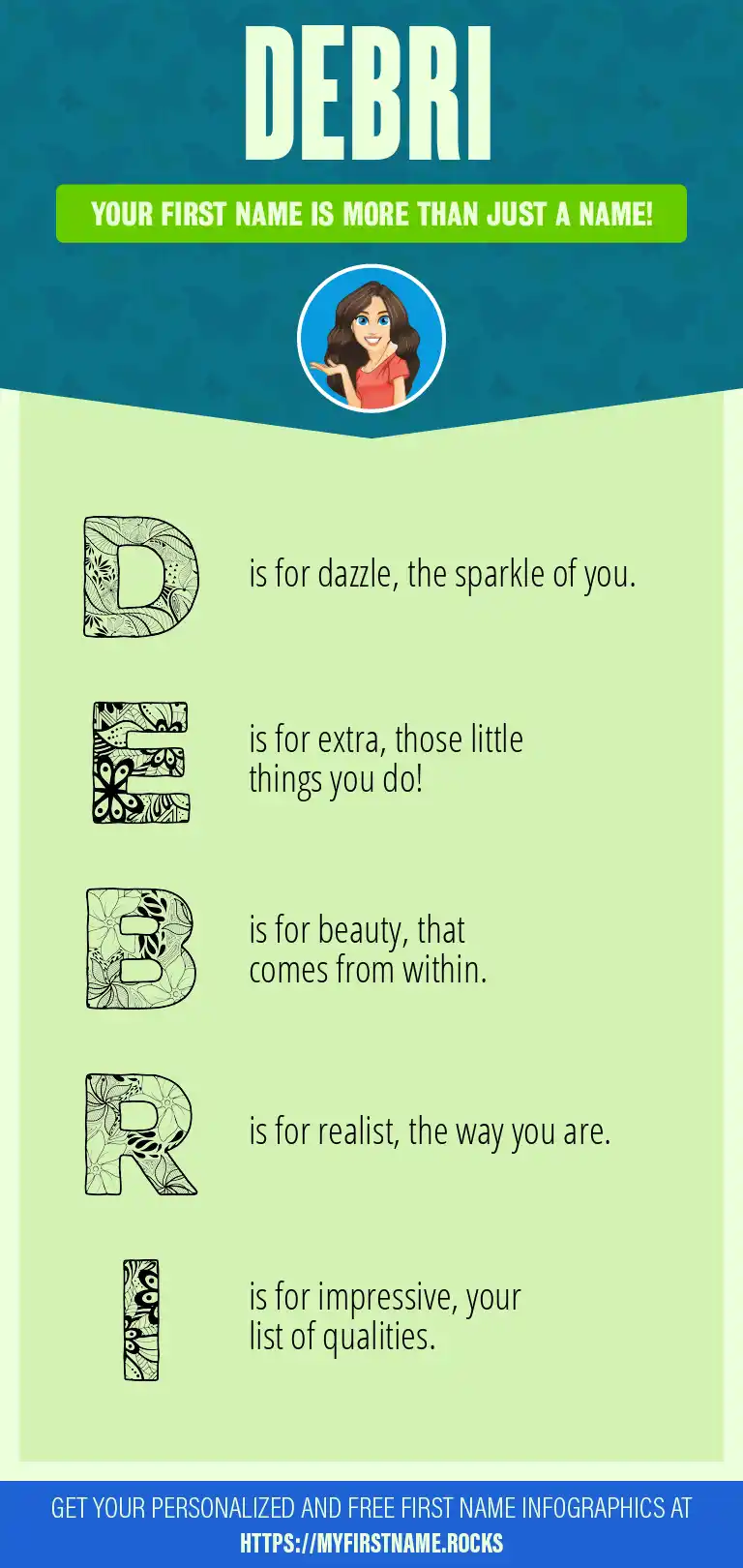 DEBRI

YOUR FIRST NAME IS MORE THAN JUST A NAME!

D is for dazzle, the sparkle of you.

E is for extra, those little things you do!

B is for beauty, that comes from within.

R is for realist, the way you are.

I is for impressive, your list of qualities.

GET YOUR PERSONALIZED AND FREE FIRST NAME INFOGRAPHICS AT HTTPS://MYFIRSTNAME.ROCKS