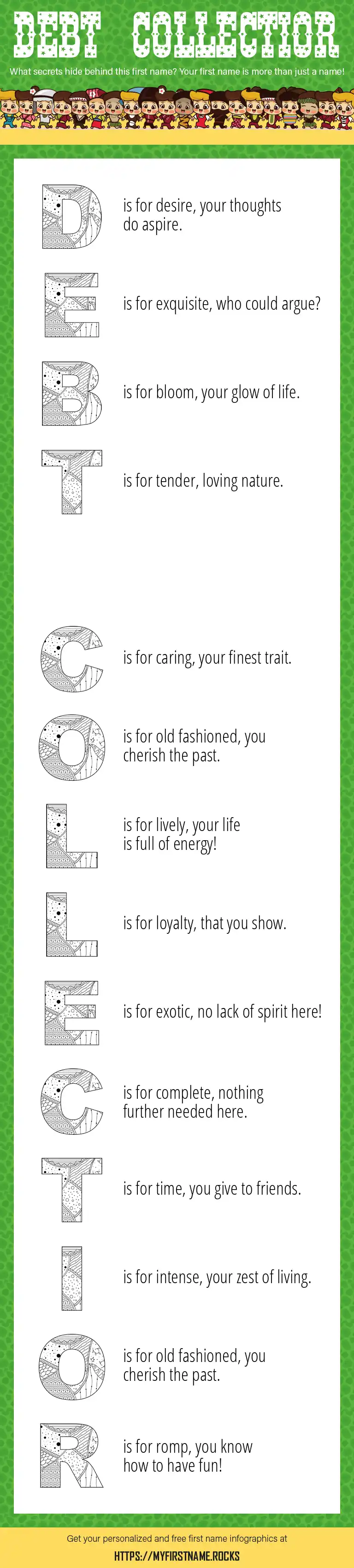 DEBT COLLECTOR

What secrets hide behind this first name? Your first name is more than just a name!

D is for desire, your thoughts do aspire.

E is for exquisite, who could argue?

B is for bloom, your glow of life.

T is for tender, loving nature.

C is for caring, your finest trait.

O is for old fashioned, you cherish the past.

L is for lively, your life is full of energy!

L is for loyalty, that you show.

E is for exotic, no lack of spirit here!

C is for complete, nothing further needed here.

T is for time, you give to friends.

I is for intense, your zest of living.

O is for old fashioned, you cherish the past.

R is for romp, you know how to have fun!

Get your personalized and free first name infographics at

HTTPS://MYFIRSTNAME.ROCKS