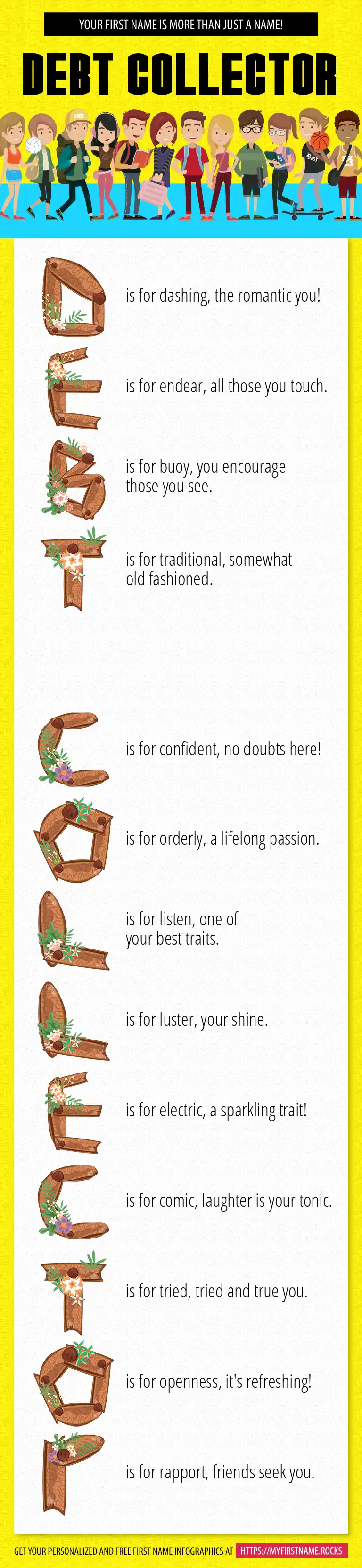 YOUR FIRST NAME IS MORE THAN JUST A NAME!

DEBT COLLECTOR

D is for dashing, the romantic you!

E is for endear, all those you touch.

B is for buoy, you encourage those you see.

T is for traditional, somewhat old fashioned.

C is for confident, no doubts here!

O is for orderly, a lifelong passion.

L is for listen, one of your best traits.

L is for luster, your shine.

E is for electric, a sparkling trait!

C is for comic, laughter is your tonic.

T is for tried, tried and true you.

O is for openness, it's refreshing!

R is for rapport, friends seek you.

GET YOUR PERSONALIZED AND FREE FIRST NAME INFOGRAPHICS AT HTTPS://MYFIRSTNAME.ROCKS