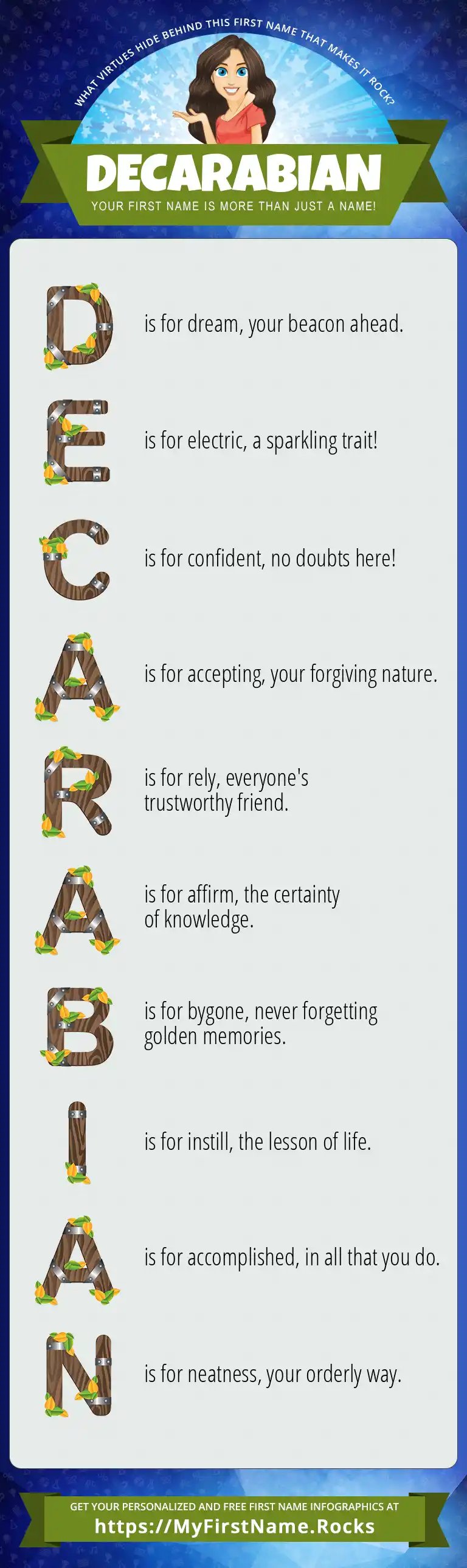 WHAT VIRTUES HIDE BEHIND THIS FIRST NAME THAT MAKES IT ROCK?

DECARABIAN

YOUR FIRST NAME IS MORE THAN JUST A NAME!

D is for dream, your beacon ahead.

E is for electric, a sparkling trait!

C is for confident, no doubts here!

A is for accepting, your forgiving nature.

R is for rely, everyone's trustworthy friend.

A is for affirm, the certainty of knowledge.

B is for bygone, never forgetting golden memories.

I is for instill, the lesson of life.

A is for accomplished, in all that you do.

N is for neatness, your orderly way.

GET YOUR PERSONALIZED AND FREE FIRST NAME INFOGRAPHICS AT

https://MyFirstName.Rocks