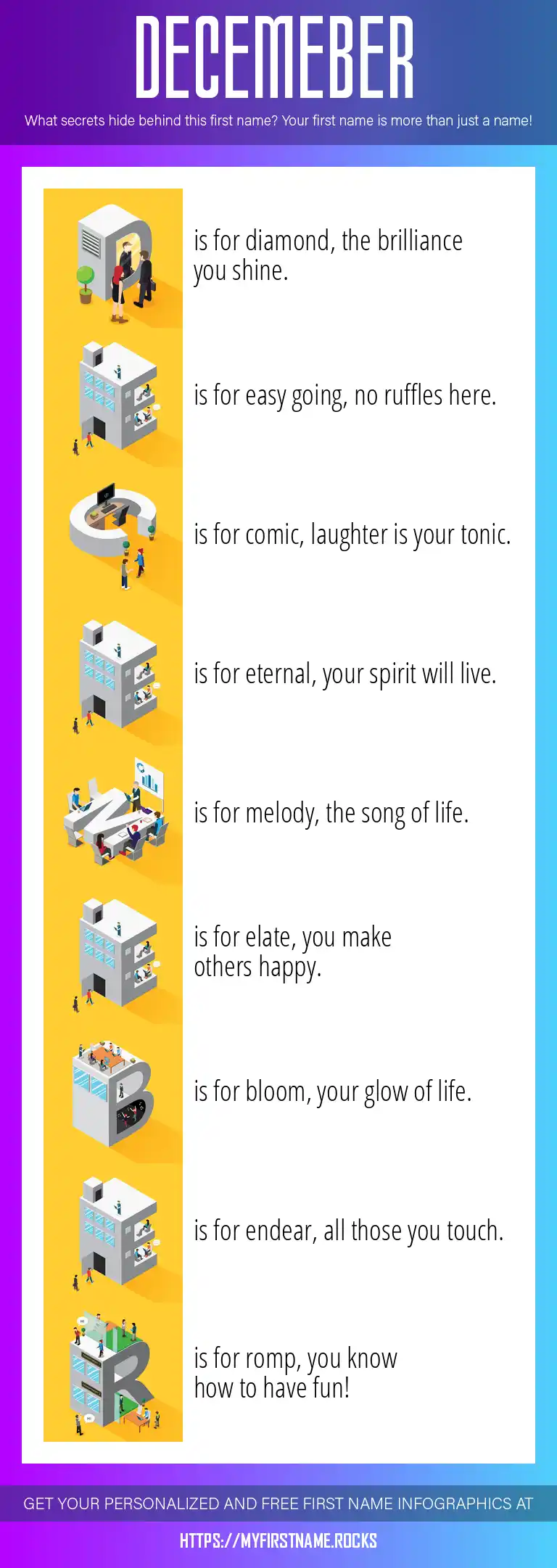 DECEMEBER

What secrets hide behind this first name? Your first name is more than just a name!

D is for diamond, the brilliance you shine.

E is for easy going, no ruffles here.

C is for comic, laughter is your tonic.

E is for eternal, your spirit will live.

M is for melody, the song of life.

E is for elate, you make others happy.

B is for bloom, your glow of life.

E is for endear, all those you touch.

R is for romp, you know how to have fun!

GET YOUR PERSONALIZED AND FREE FIRST NAME INFOGRAPHICS AT

HTTPS://MYFIRSTNAME.ROCKS