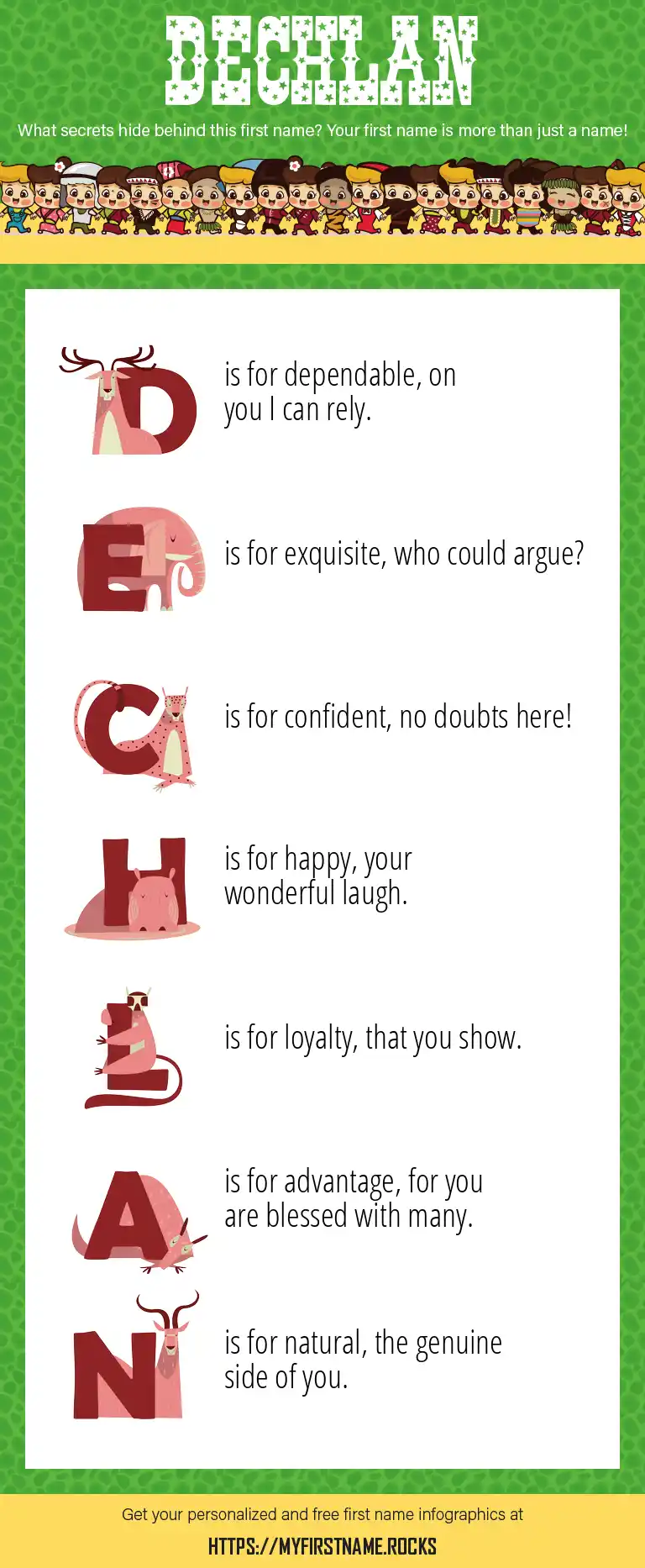 DECHLAN

What secrets hide behind this first name? Your first name is more than just a name!

D is for dependable, on you I can rely.

E is for exquisite, who could argue?

C is for confident, no doubts here!

H is for happy, your wonderful laugh.

L is for loyalty, that you show.

A is for advantage, for you are blessed with many.

N is for natural, the genuine side of you.

Get your personalized and free first name infographics at

HTTPS://MYFIRSTNAME.ROCKS