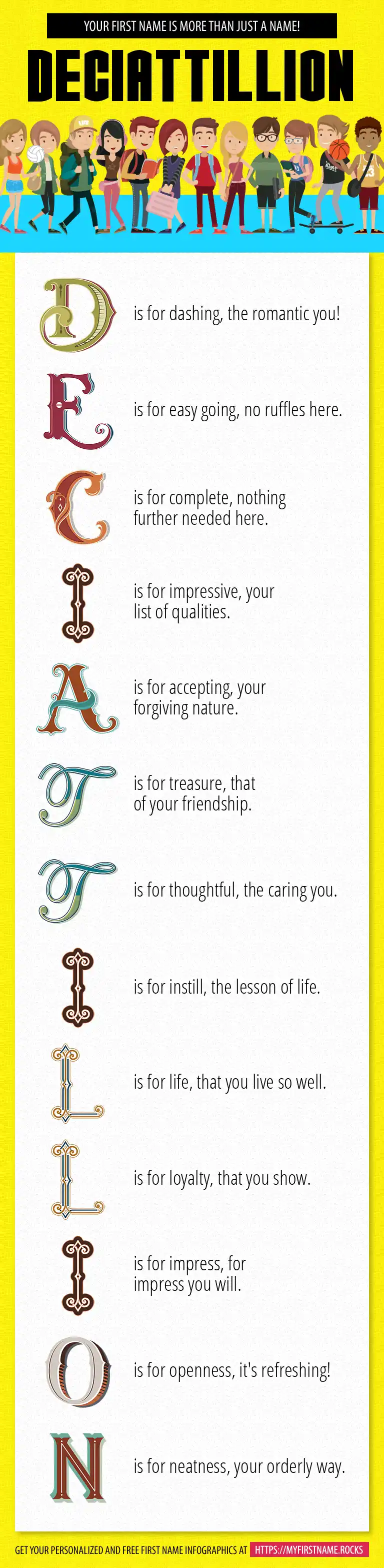 YOUR FIRST NAME IS MORE THAN JUST A NAME!

DECIATTILLION

D is for dashing, the romantic you!

E is for easy going, no ruffles here.

C is for complete, nothing further needed here.

I is for impressive, your list of qualities.

A is for accepting, your forgiving nature.

T is for treasure, that of your friendship.

T is for thoughtful, the caring you.

I is for instill, the lesson of life.

L is for life, that you live so well.

L is for loyalty, that you show.

I is for impress, for impress you will.

O is for openness, it's refreshing!

N is for neatness, your orderly way.

GET YOUR PERSONALIZED AND FREE FIRST NAME INFOGRAPHICS AT HTTPS://MYFIRSTNAME.ROCKS